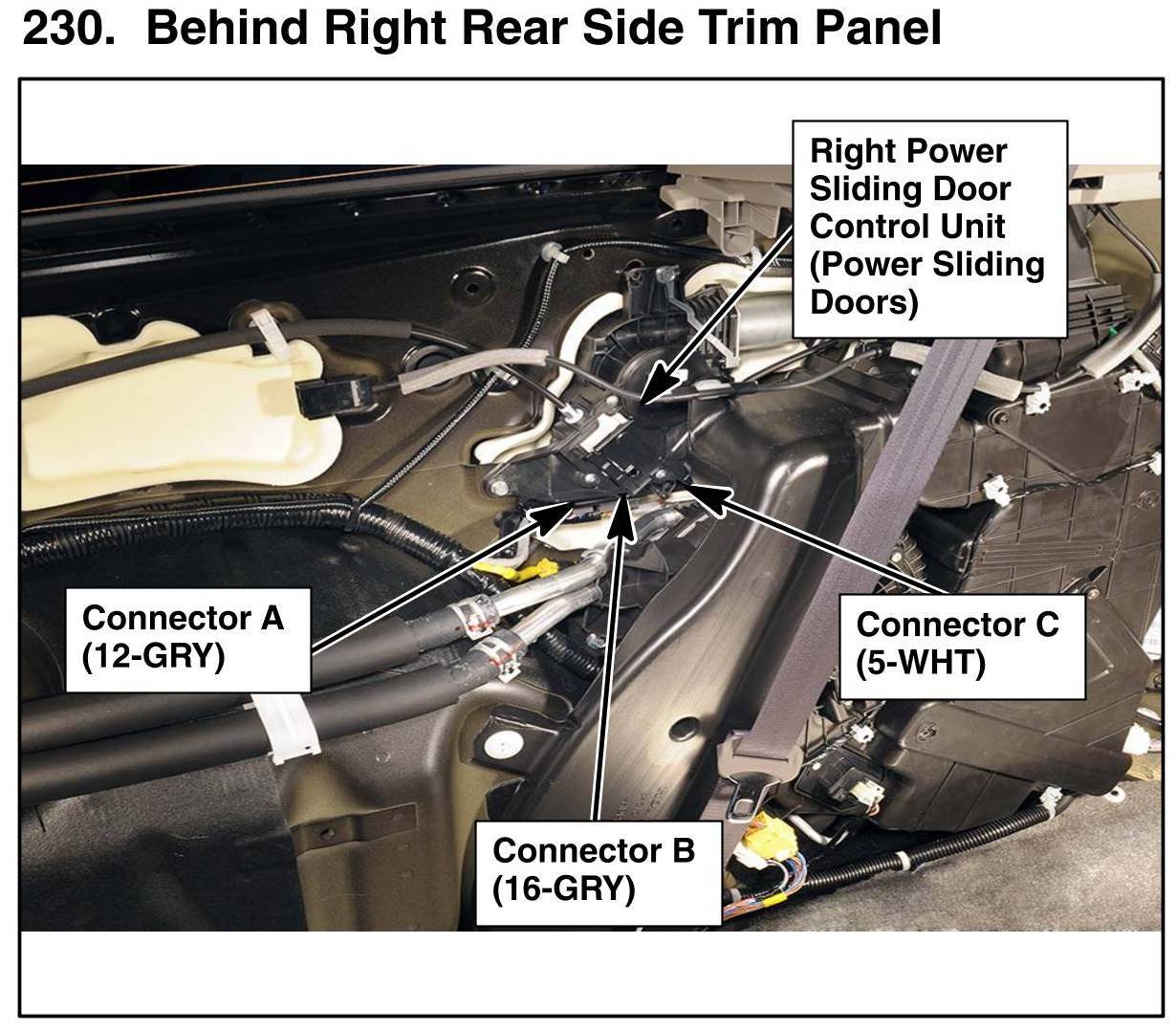 230. Behind Right Rear Side Trim Panel

Right Power Sliding Door Control Unit (Power Sliding Doors)

Connector A (12-GRY)

Connector C (5-WHT)

Connector B (16-GRY)