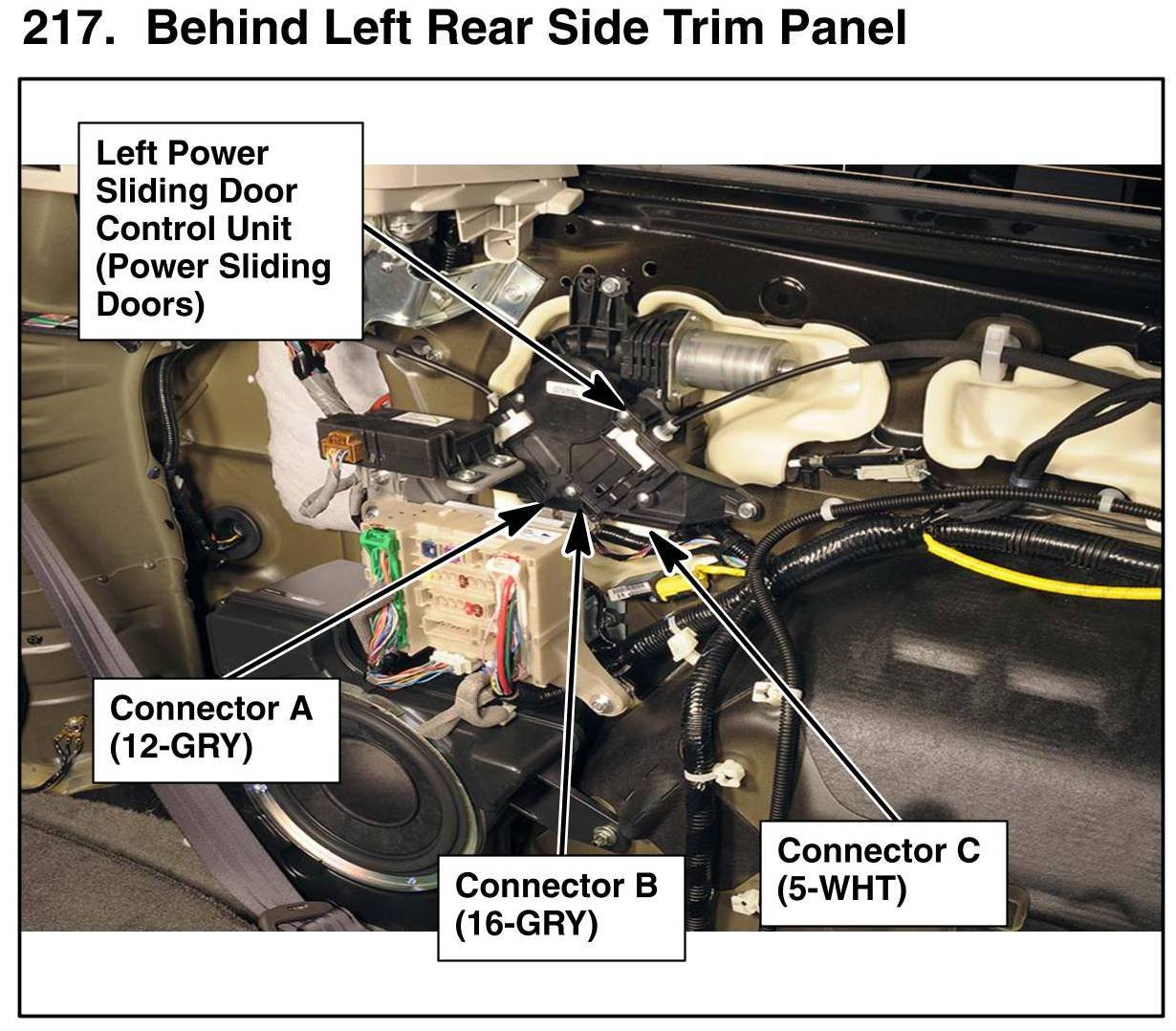 217. Behind Left Rear Side Trim Panel

Left Power Sliding Door Control Unit (Power Sliding Doors)

Connector A (12-GRY)

Connector B (16-GRY)

Connector C (5-WHT)