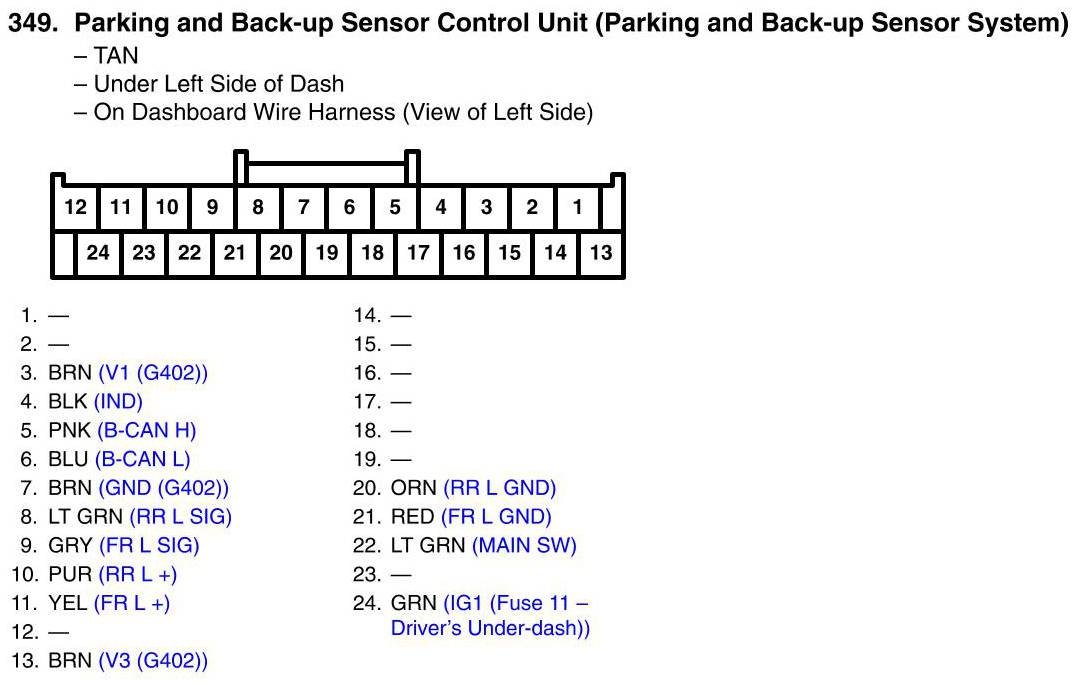 349. Parking and Back-up Sensor Control Unit (Parking and Back-up Sensor System)
– TAN
– Under Left Side of Dash
– On Dashboard Wire Harness (View of Left Side)

12 11 10 9 8 7 6 5 4 3 2 1
24 23 22 21 20 19 18 17 16 15 14 13

1. —
2. —
3. BRN (V1 (G402))
4. BLK (IND)
5. PNK (B-CAN H)
6. BLU (B-CAN L)
7. BRN (GND (G402))
8. LT GRN (RR L SIG)
9. GRY (FR L SIG)
10. PUR (RR L +)
11. YEL (FR L +)
12. —
13. BRN (V3 (G402))

14. —
15. —
16. —
17. —
18. —
19. —
20. ORN (RR L GND)
21. RED (FR L GND)
22. LT GRN (MAIN SW)
23. —
24. GRN (IG1 (Fuse 11 – Driver's Under-dash))