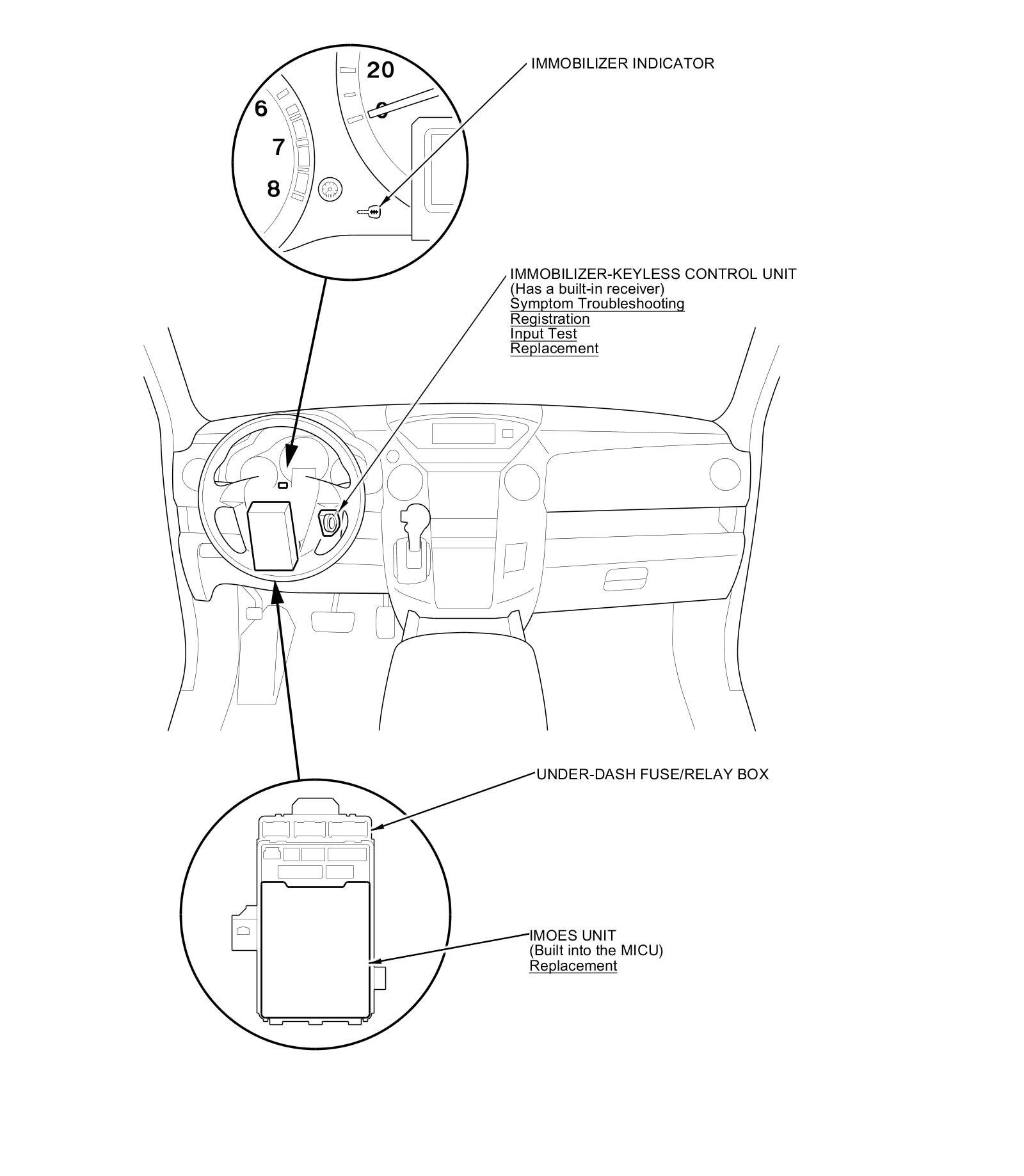 20

6

7

8

IMMOBILIZER INDICATOR

IMMOBILIZER-KEYLESS CONTROL UNIT
(Has a built-in receiver)
Symptom Troubleshooting
Registration
Input Test
Replacement

UNDER-DASH FUSE/RELAY BOX

IMOES UNIT
(Built into the MICU)
Replacement