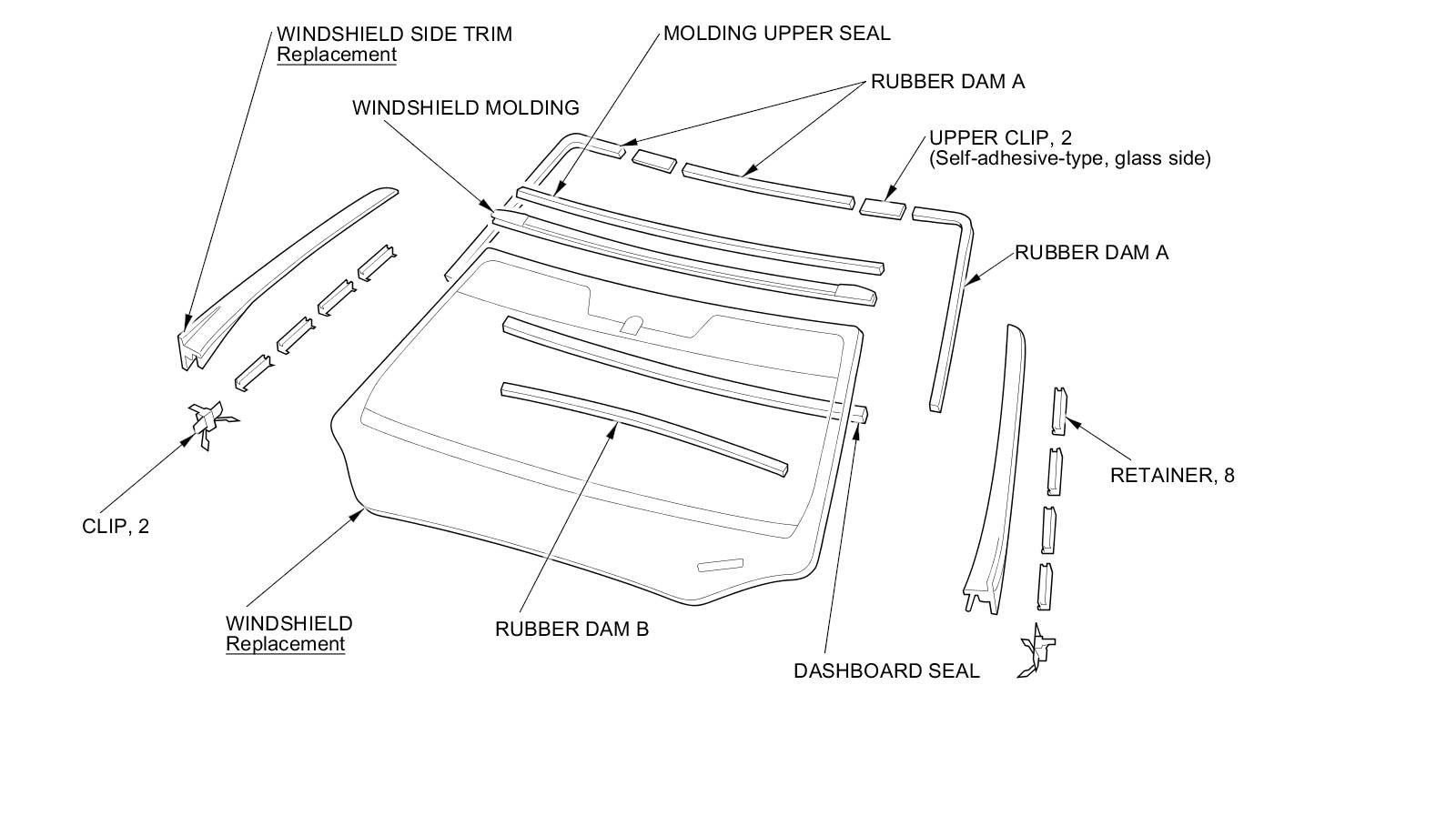 WINDSHIELD SIDE TRIM
Replacement

MOLDING UPPER SEAL

RUBBER DAM A

WINDSHIELD MOLDING

UPPER CLIP, 2
(Self-adhesive-type, glass side)

RUBBER DAM A

RETAINER, 8

CLIP, 2

WINDSHIELD
Replacement

RUBBER DAM B

DASHBOARD SEAL