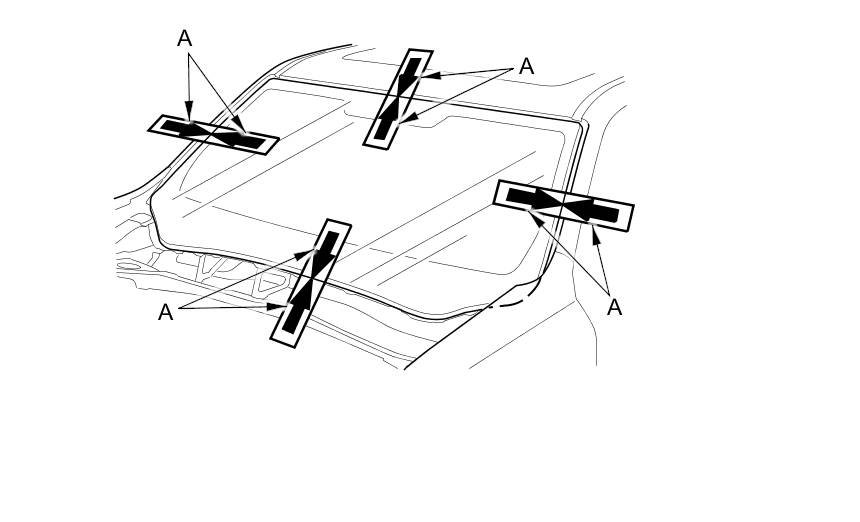 A
A
A
A