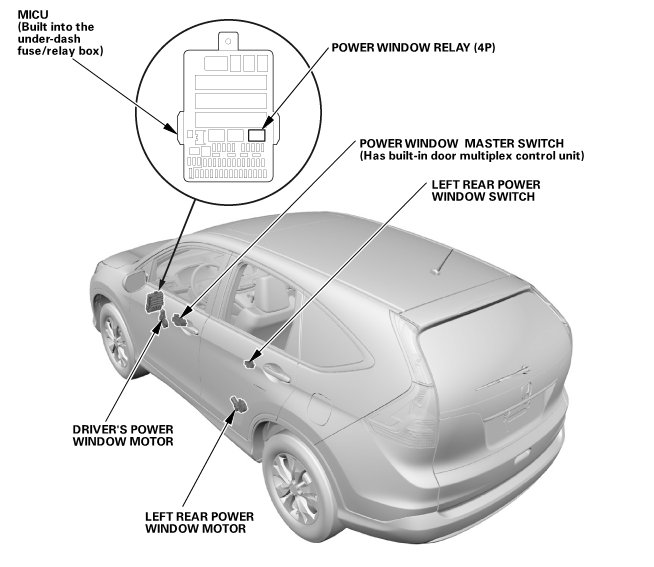 MICU
(Built into the under-dash fuse/relay box)

POWER WINDOW RELAY (4P)

POWER WINDOW MASTER SWITCH
(Has built-in door multiplex control unit)

LEFT REAR POWER WINDOW SWITCH

DRIVER'S POWER WINDOW MOTOR

LEFT REAR POWER WINDOW MOTOR