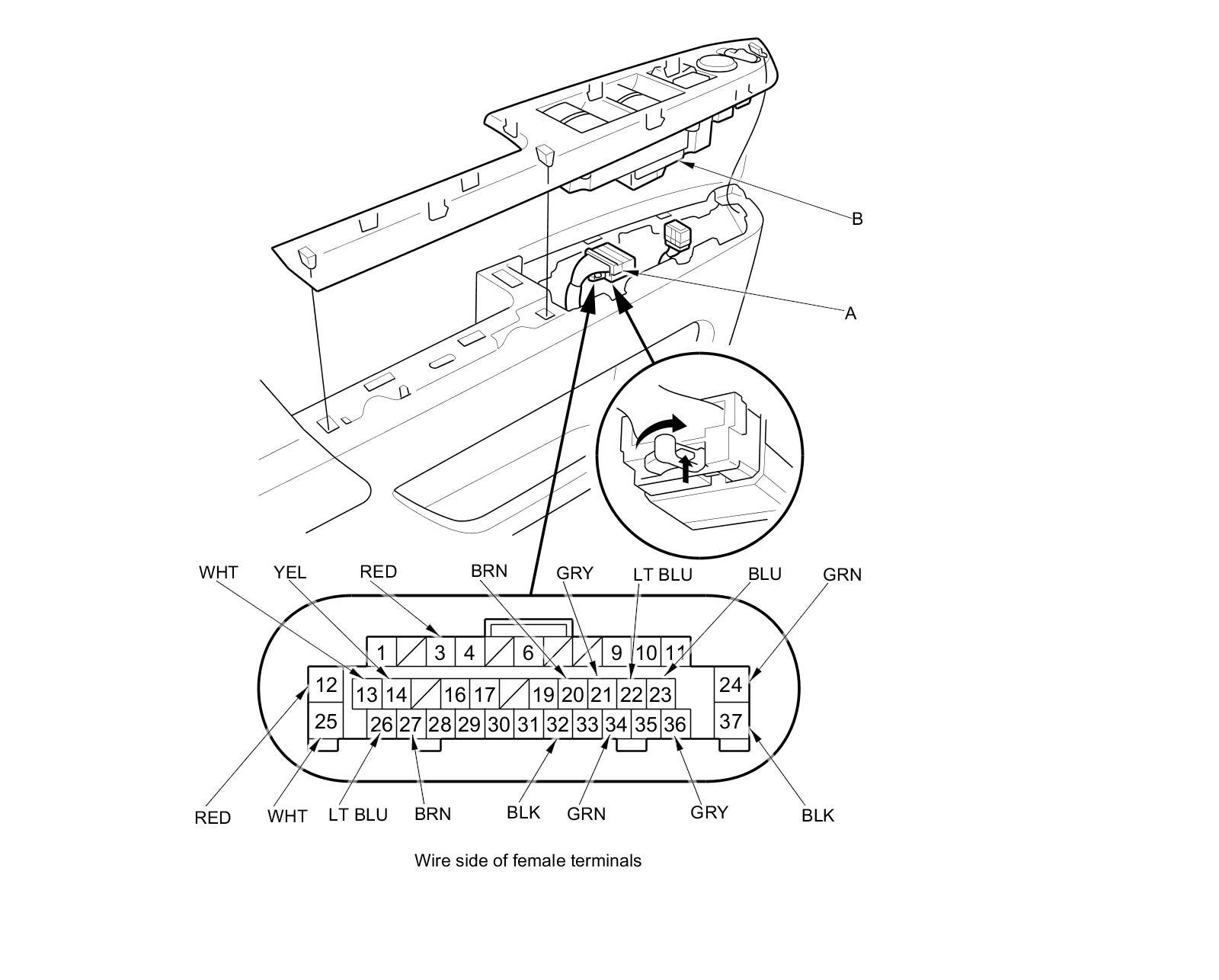 B

A

WHT YEL RED BRN GRY LT BLU BLU GRN

1 3 4 6 9 10 11

12 13 14 16 17 19 20 21 22 23 24

25 26 27 28 29 30 31 32 33 34 35 36 37

RED WHT LT BLU BRN BLK GRN GRY BLK

Wire side of female terminals