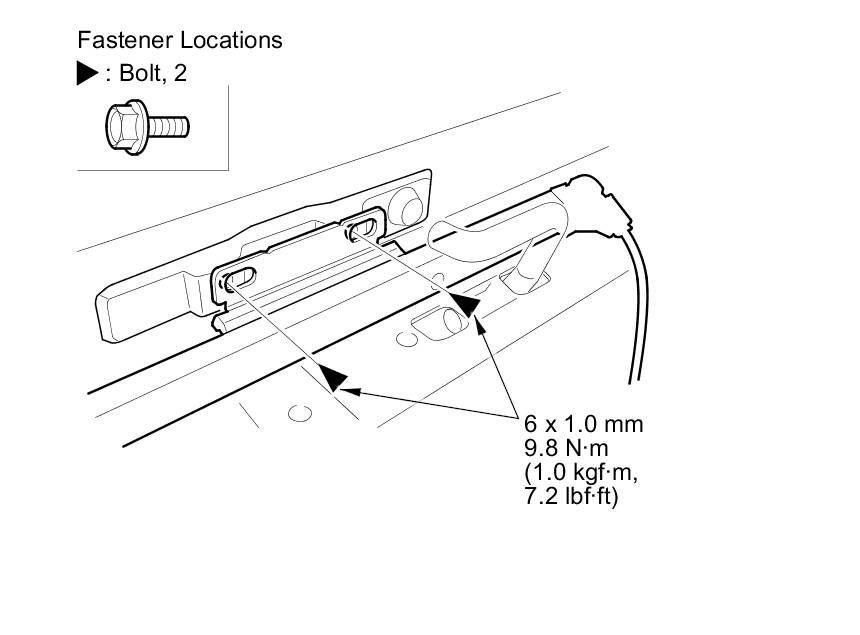 Fastener Locations

▶ : Bolt, 2

6 x 1.0 mm
9.8 N·m
(1.0 kgf·m,
7.2 lbf·ft)