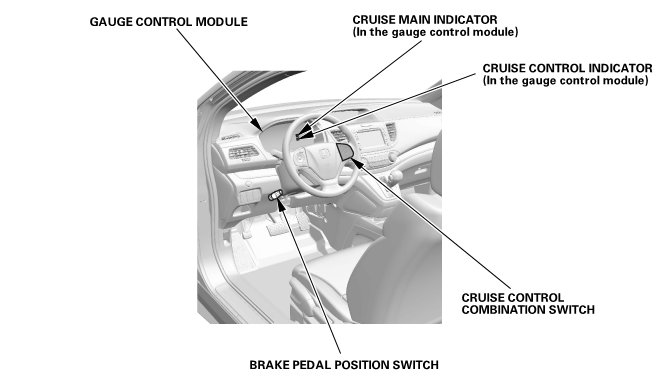 GAUGE CONTROL MODULE

CRUISE MAIN INDICATOR
(In the gauge control module)

CRUISE CONTROL INDICATOR
(In the gauge control module)

CRUISE CONTROL
COMBINATION SWITCH

BRAKE PEDAL POSITION SWITCH