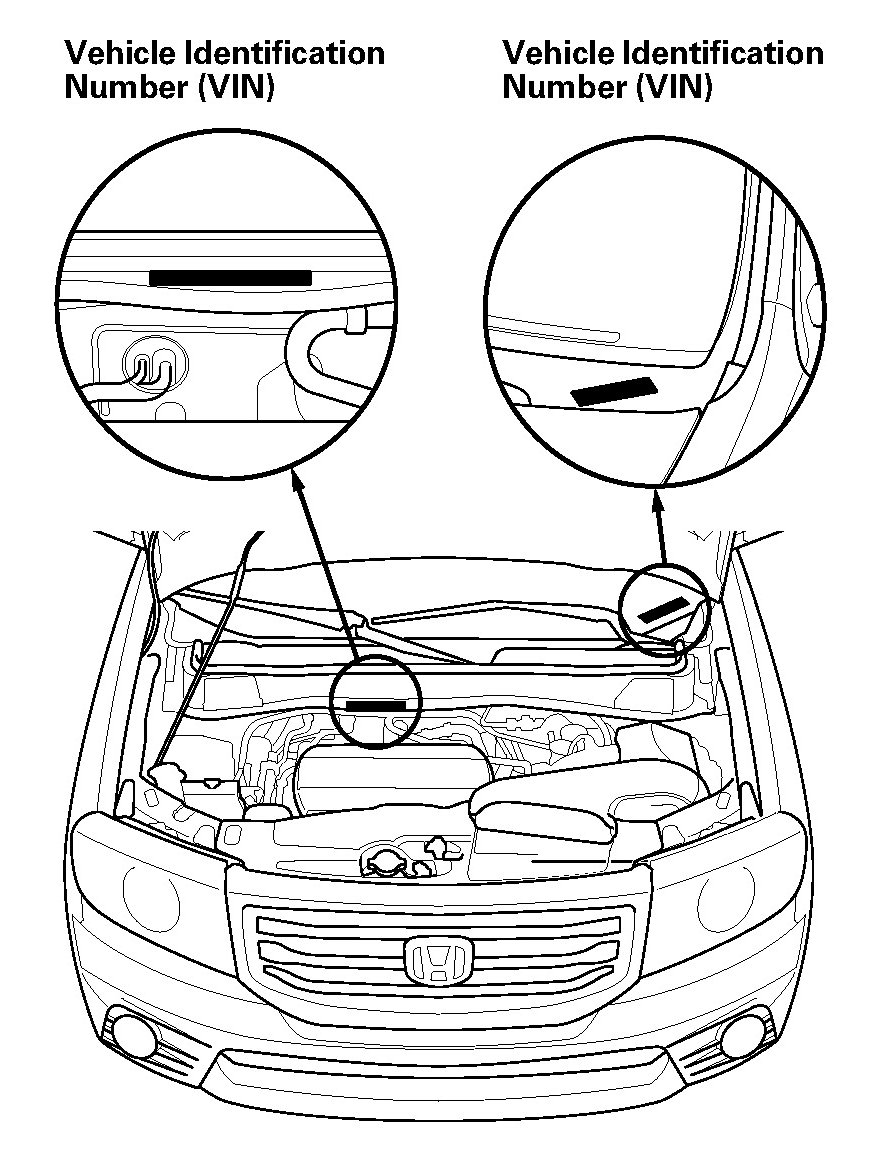 Vehicle Identification Number (VIN)

Vehicle Identification Number (VIN)