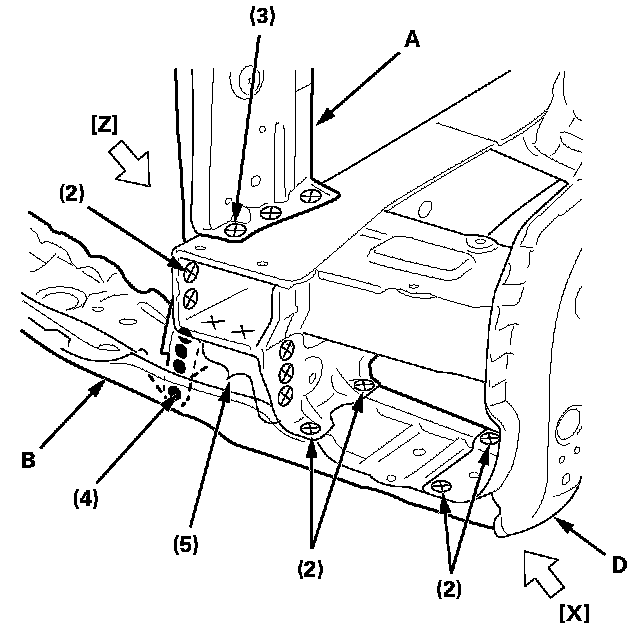 (3)
A
[Z]
(2)
B
(4)
(5)
(2)
(2)
D
[X]