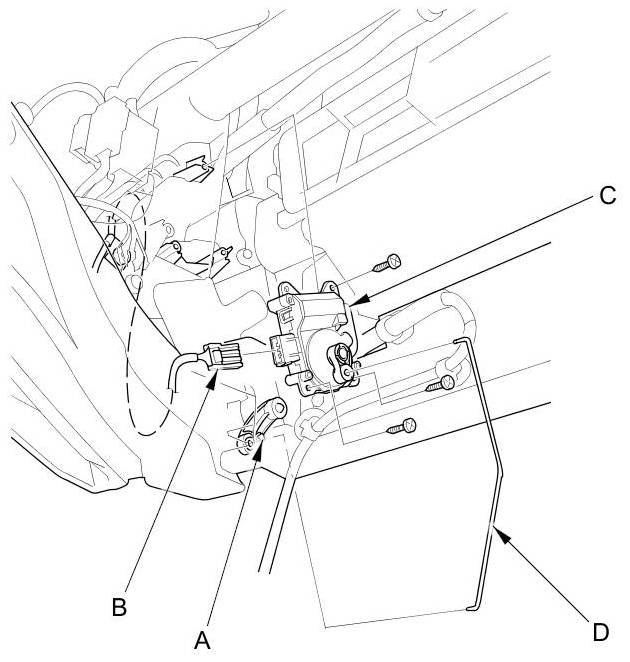 C

B

A

D