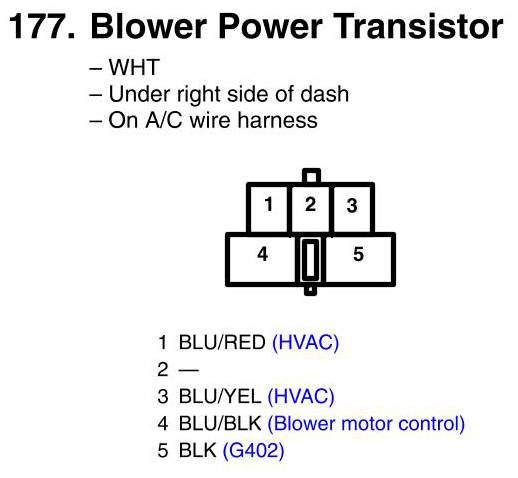 177. Blower Power Transistor

– WHT
– Under right side of dash
– On A/C wire harness

1 2 3
4 5

1 BLU/RED (HVAC)
2 —
3 BLU/YEL (HVAC)
4 BLU/BLK (Blower motor control)
5 BLK (G402)