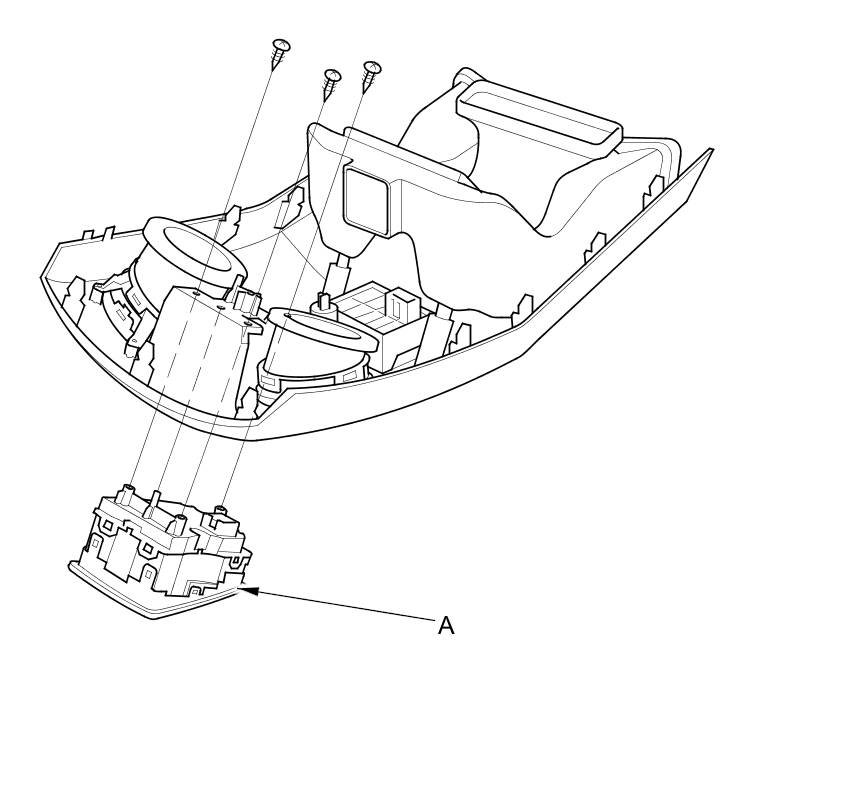 A