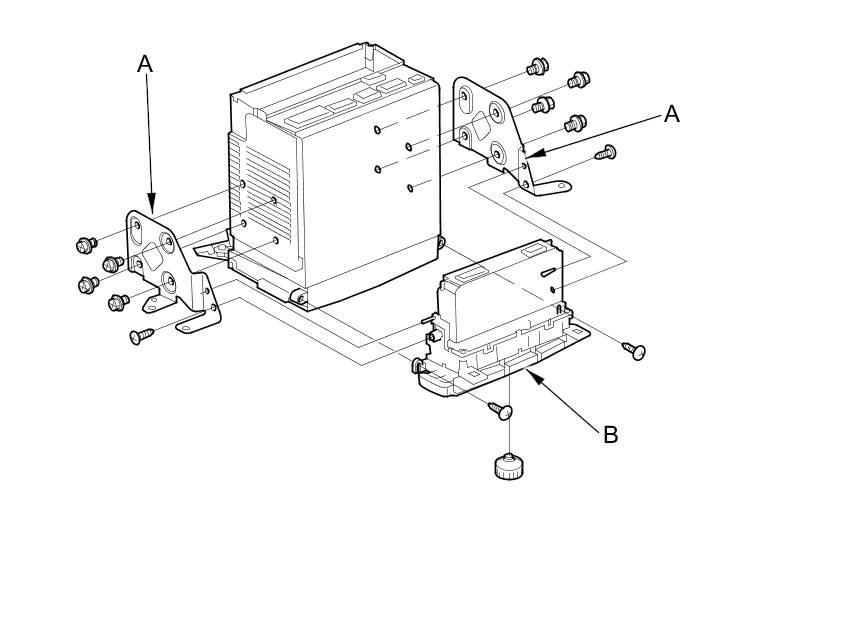 A

A

B