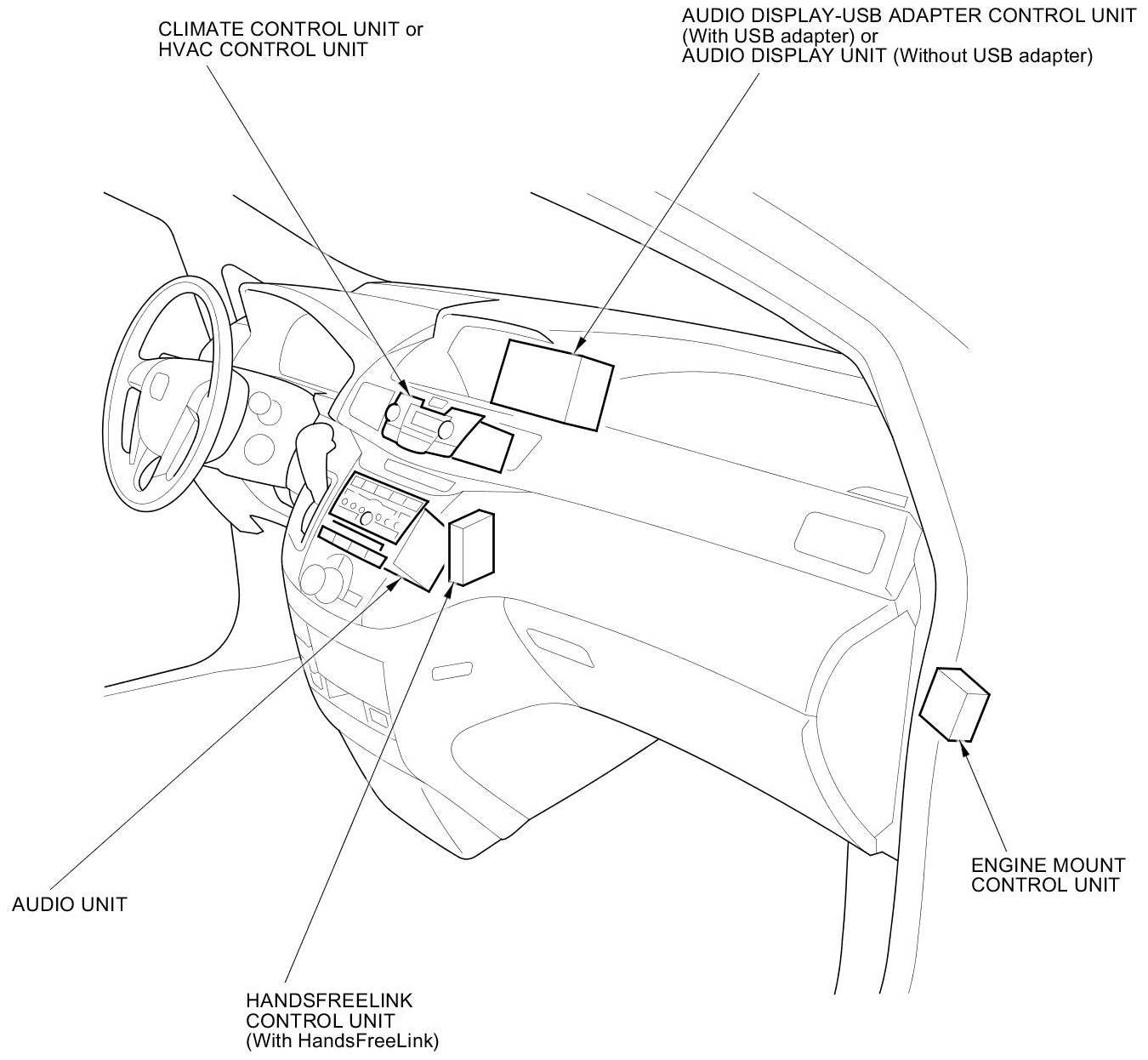 CLIMATE CONTROL UNIT or
HVAC CONTROL UNIT

AUDIO DISPLAY-USB ADAPTER CONTROL UNIT
(With USB adapter) or
AUDIO DISPLAY UNIT (Without USB adapter)

ENGINE MOUNT
CONTROL UNIT

AUDIO UNIT

HANDSFREELINK
CONTROL UNIT
(With HandsFreeLink)