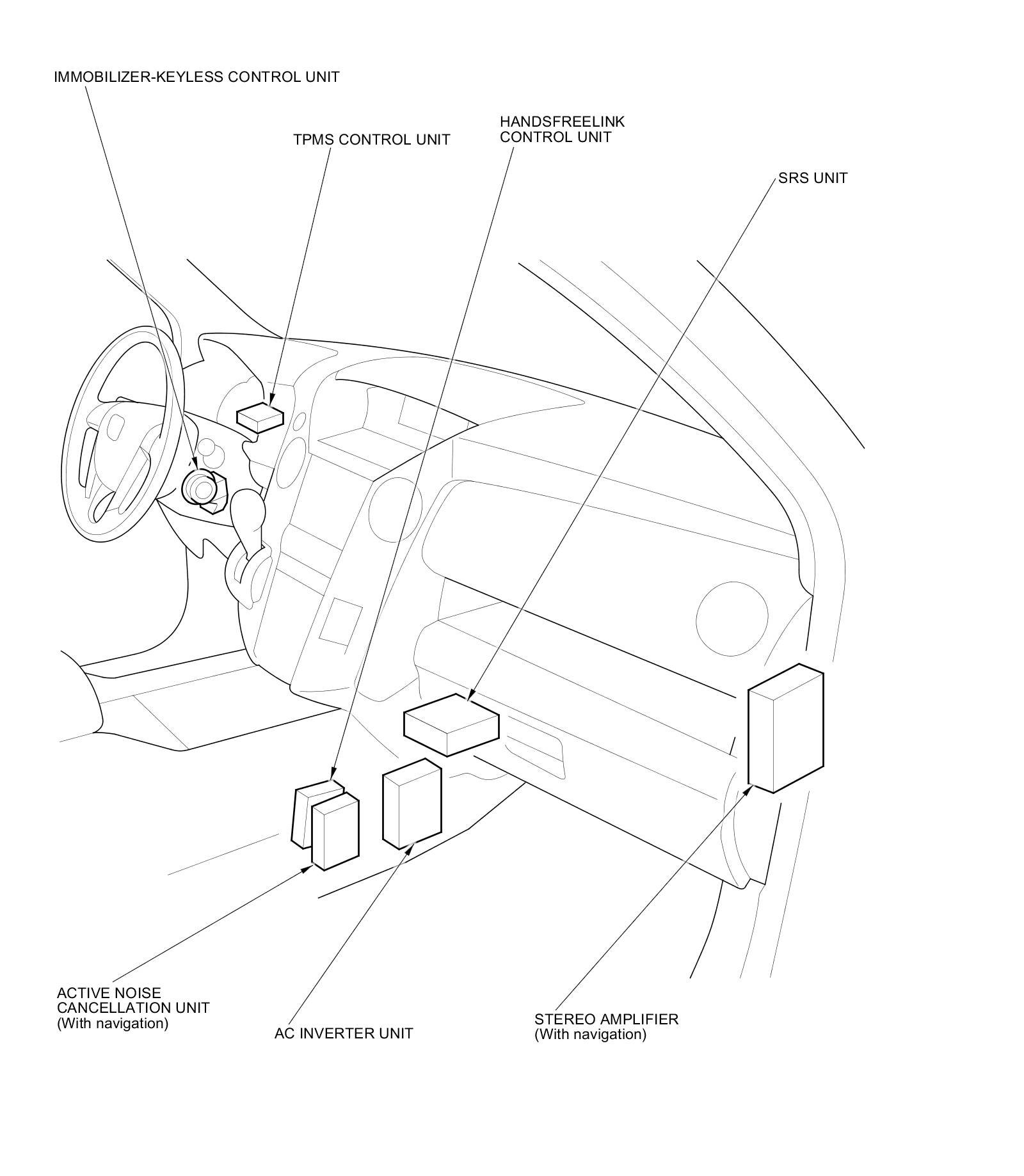 IMMOBILIZER-KEYLESS CONTROL UNIT

TPMS CONTROL UNIT

HANDSFREELINK CONTROL UNIT

SRS UNIT

ACTIVE NOISE CANCELLATION UNIT (With navigation)

AC INVERTER UNIT

STEREO AMPLIFIER (With navigation)