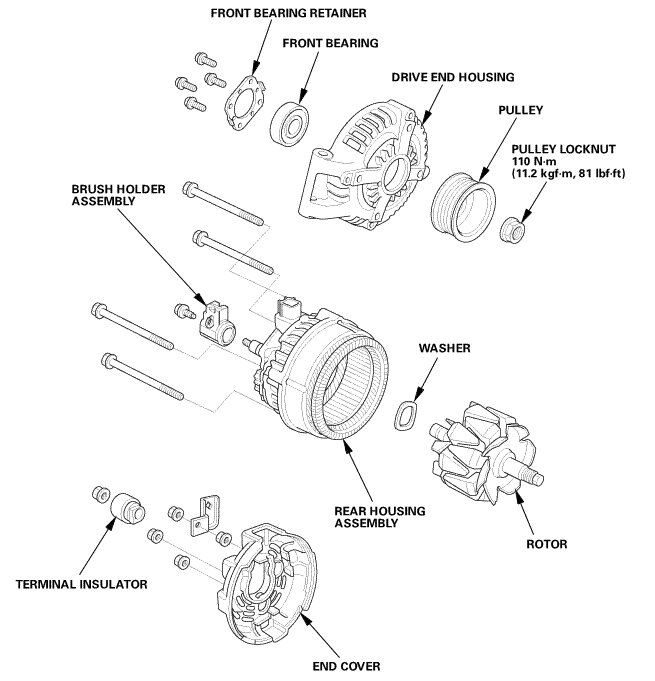 FRONT BEARING RETAINER

FRONT BEARING

DRIVE END HOUSING

PULLEY

PULLEY LOCKNUT
110 N·m
(11.2 kgf·m, 81 lbf·ft)

BRUSH HOLDER
ASSEMBLY

WASHER

REAR HOUSING
ASSEMBLY

ROTOR

TERMINAL INSULATOR

END COVER