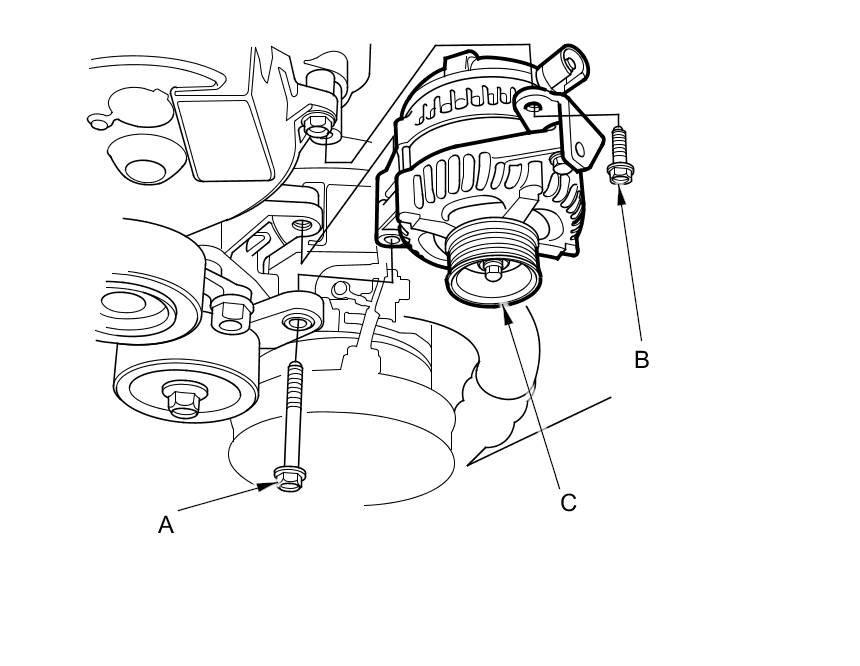 B

C

A