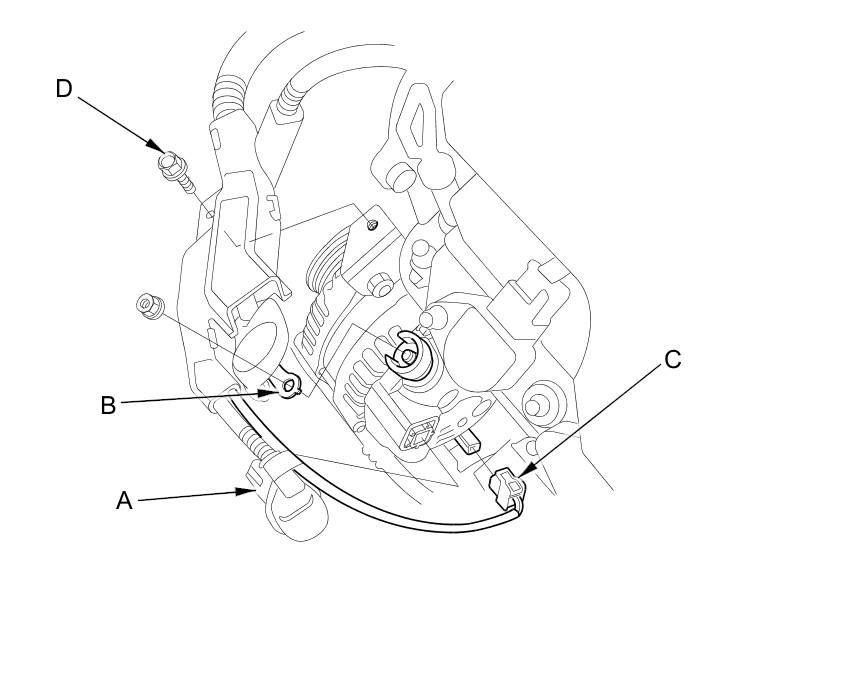 D

C

B

A