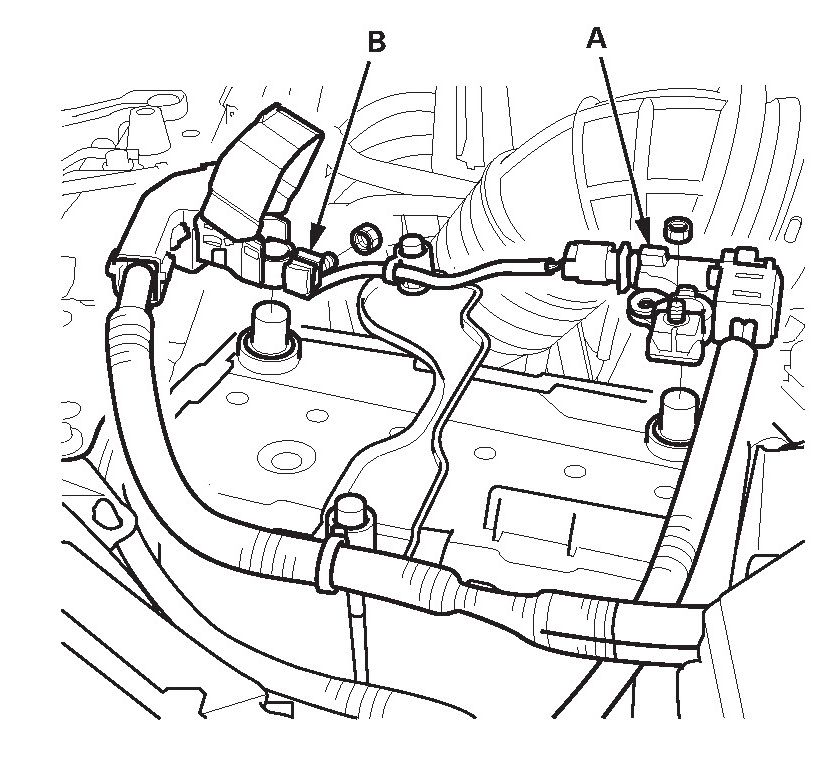 B
A