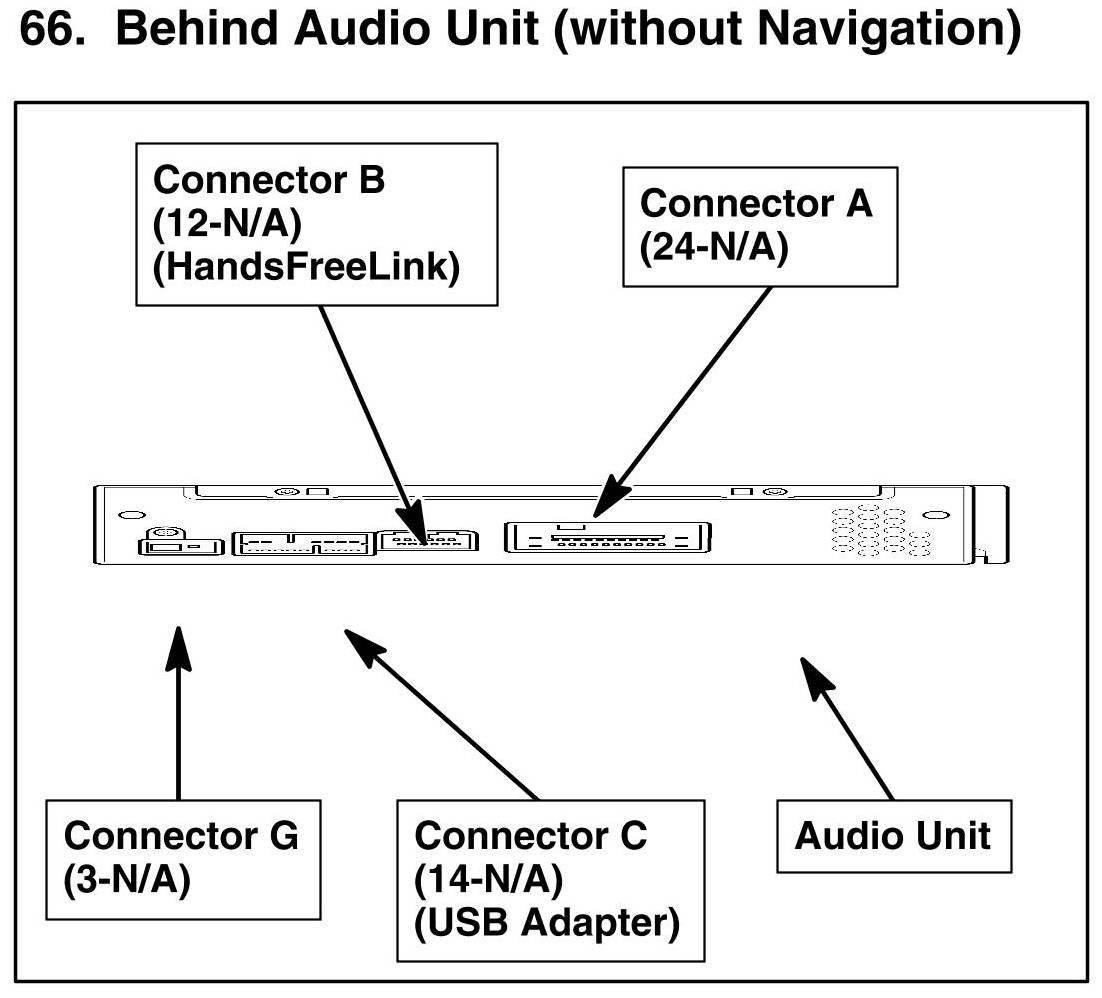 66. Behind Audio Unit (without Navigation)

Connector B
(12-N/A)
(HandsFreeLink)

Connector A
(24-N/A)

Connector G
(3-N/A)

Connector C
(14-N/A)
(USB Adapter)

Audio Unit