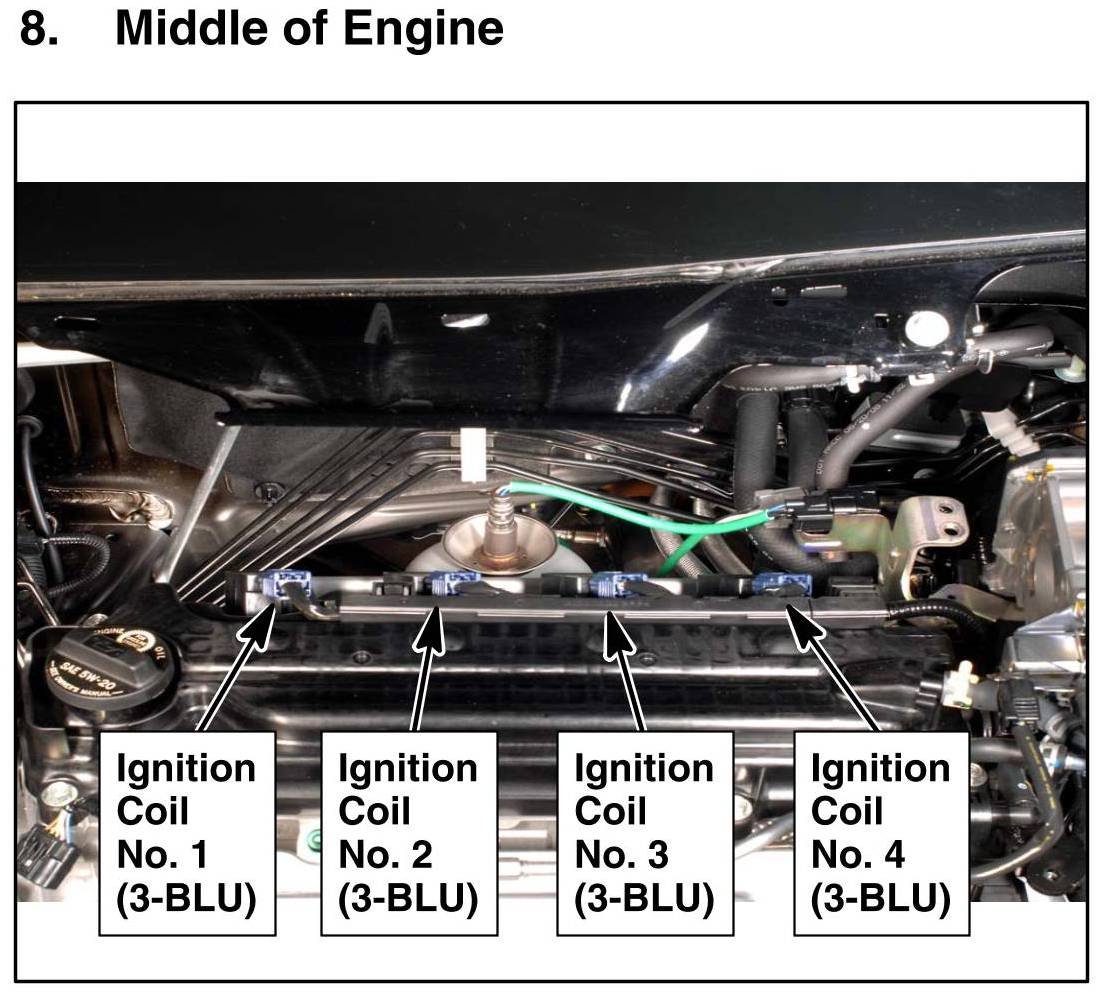 8. Middle of Engine

ENGINE OIL
SAE 5W-20

Ignition Coil No. 1 (3-BLU)

Ignition Coil No. 2 (3-BLU)

Ignition Coil No. 3 (3-BLU)

Ignition Coil No. 4 (3-BLU)