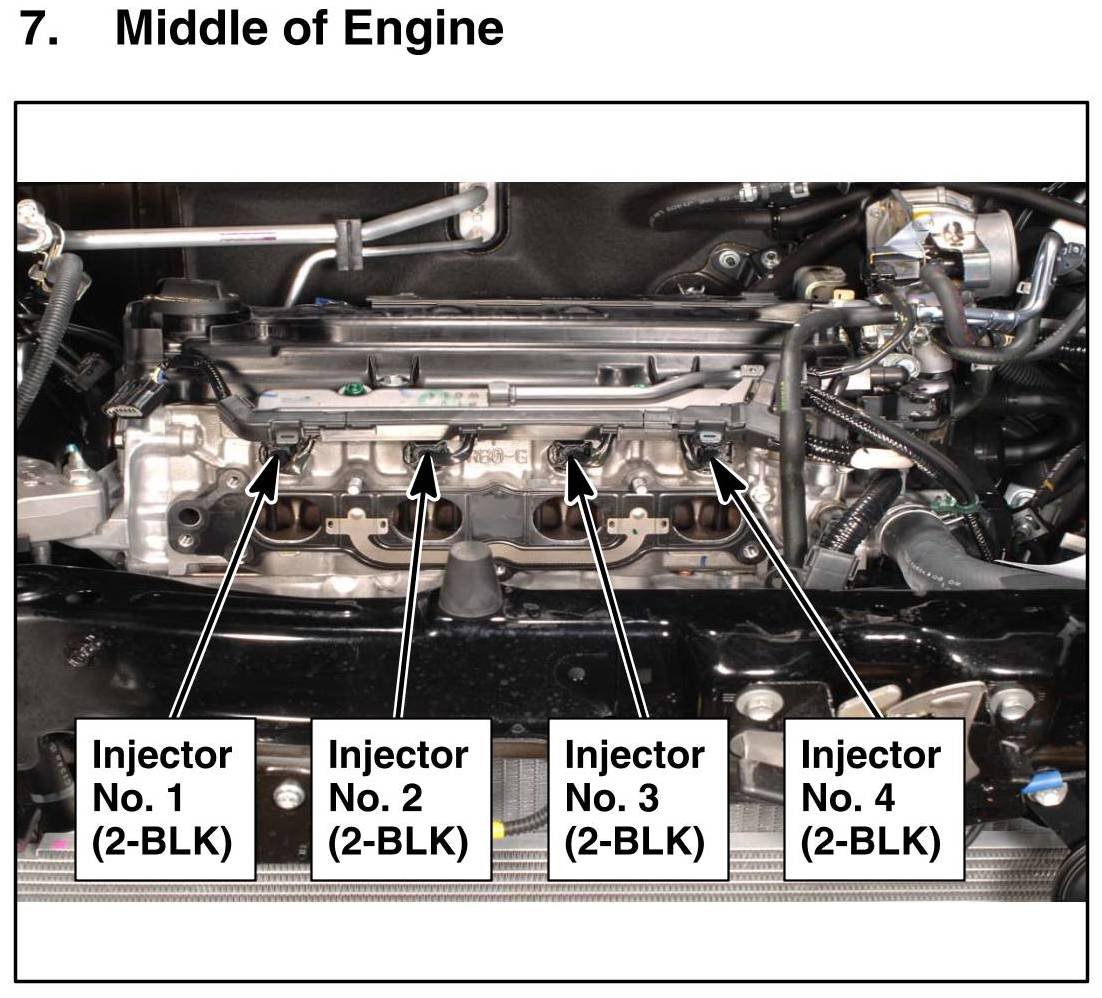 7. Middle of Engine

Injector No. 1 (2-BLK)

Injector No. 2 (2-BLK)

Injector No. 3 (2-BLK)

Injector No. 4 (2-BLK)