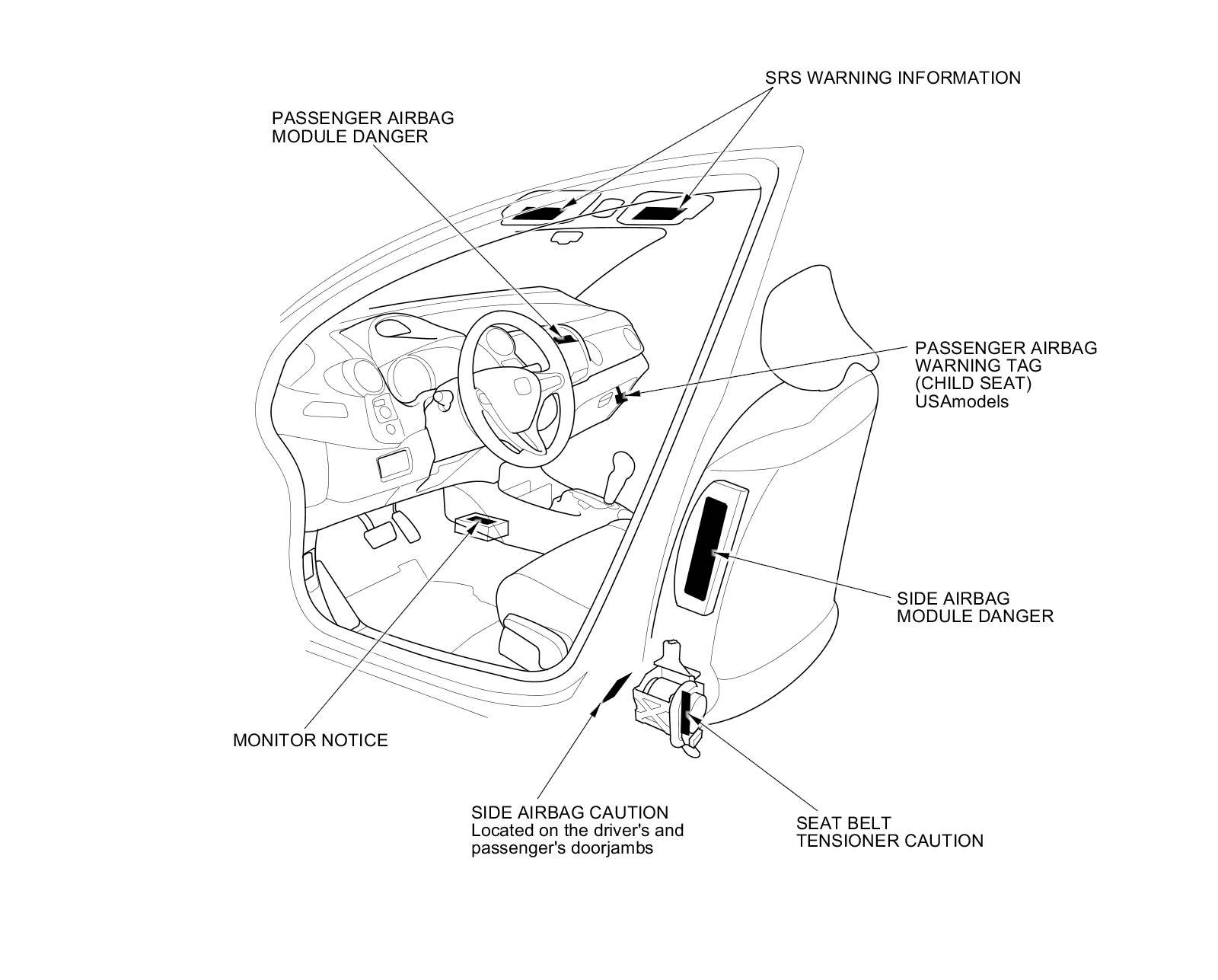 SRS WARNING INFORMATION

PASSENGER AIRBAG MODULE DANGER

PASSENGER AIRBAG WARNING TAG (CHILD SEAT) USAmodels

SIDE AIRBAG MODULE DANGER

MONITOR NOTICE

SIDE AIRBAG CAUTION
Located on the driver's and passenger's doorjambs

SEAT BELT TENSIONER CAUTION