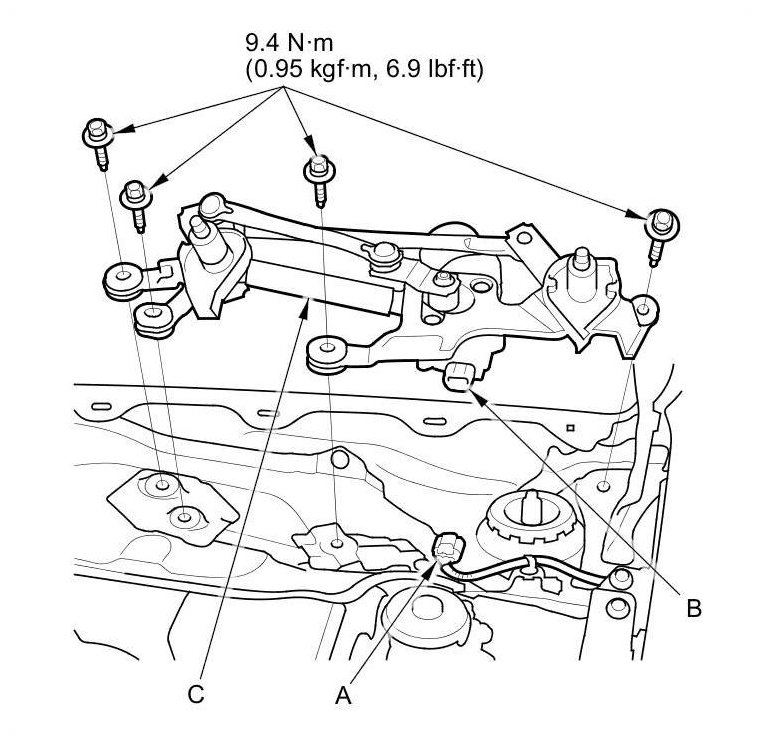 9.4 N·m
(0.95 kgf·m, 6.9 lbf·ft)

B

C

A