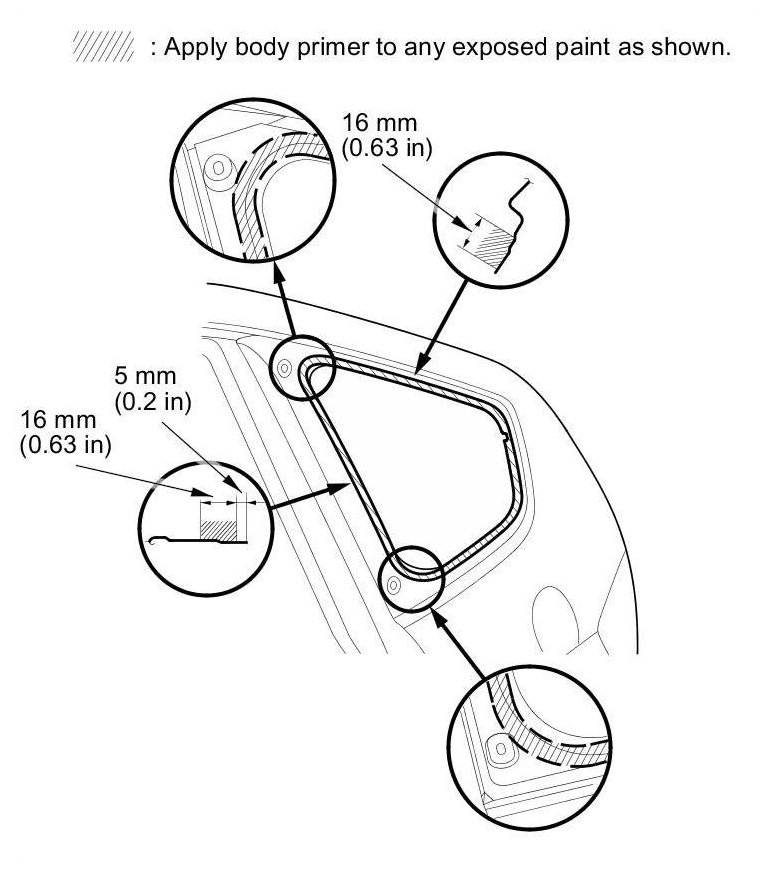 : Apply body primer to any exposed paint as shown.

16 mm
(0.63 in)

5 mm
(0.2 in)

16 mm
(0.63 in)