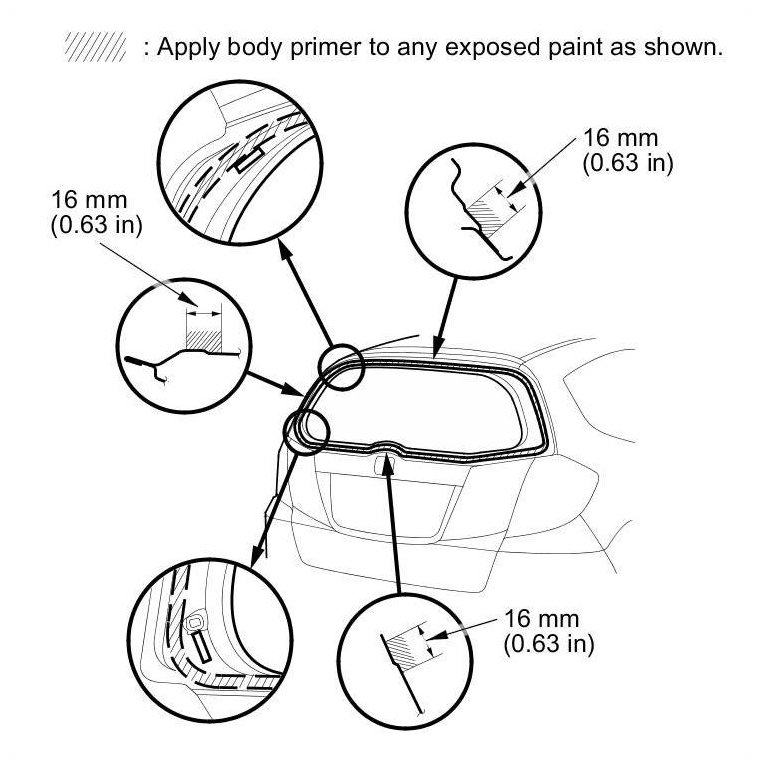 : Apply body primer to any exposed paint as shown.

16 mm
(0.63 in)

16 mm
(0.63 in)

16 mm
(0.63 in)