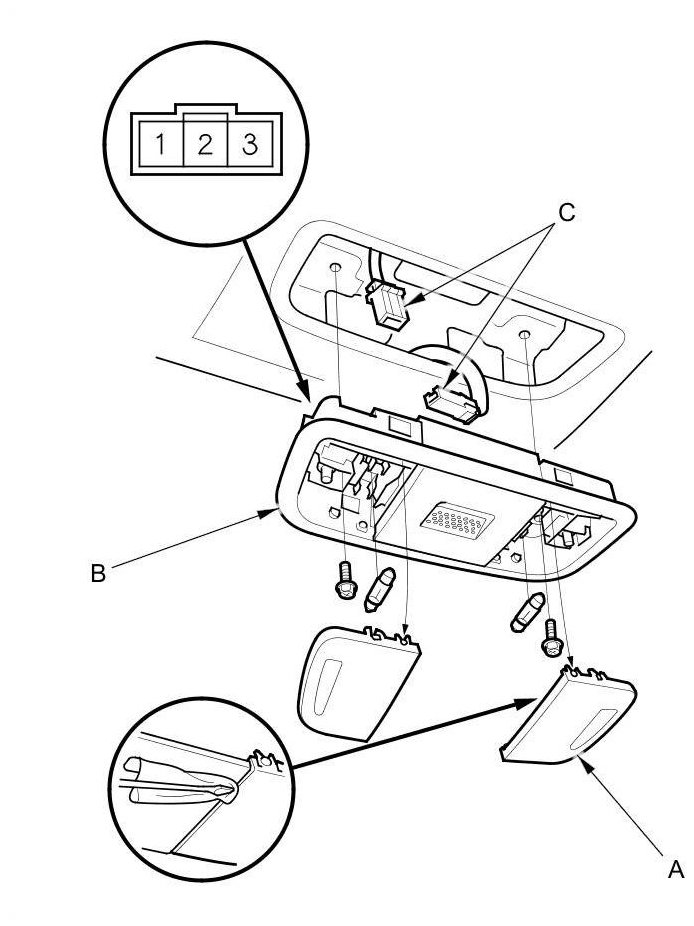 1 2 3

C

B

A