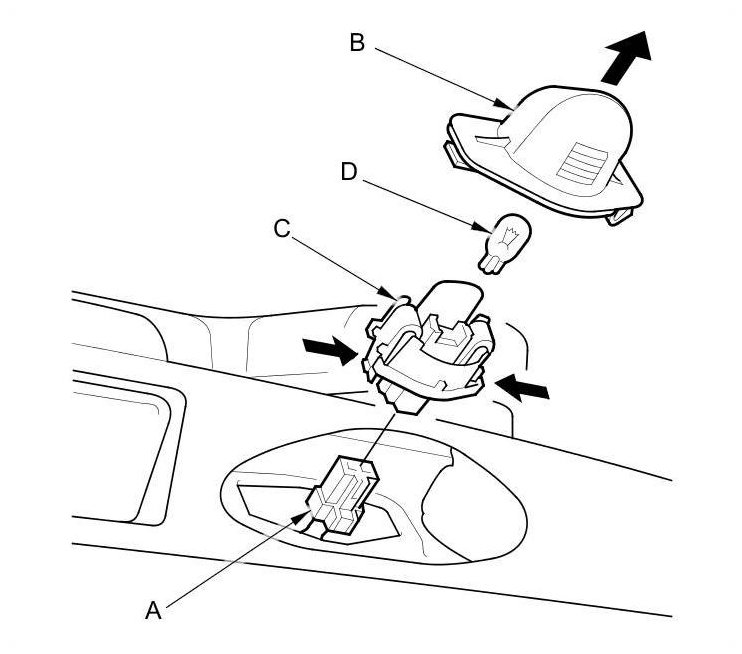 B
D
C
A