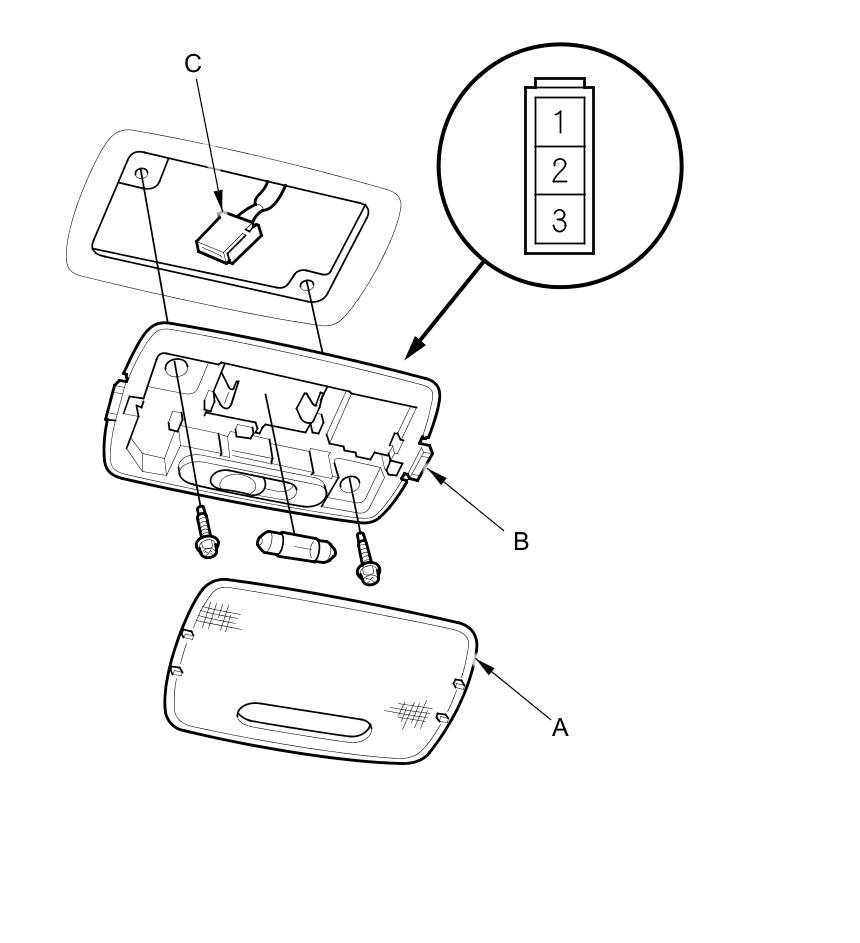 C
1
2
3
B
A