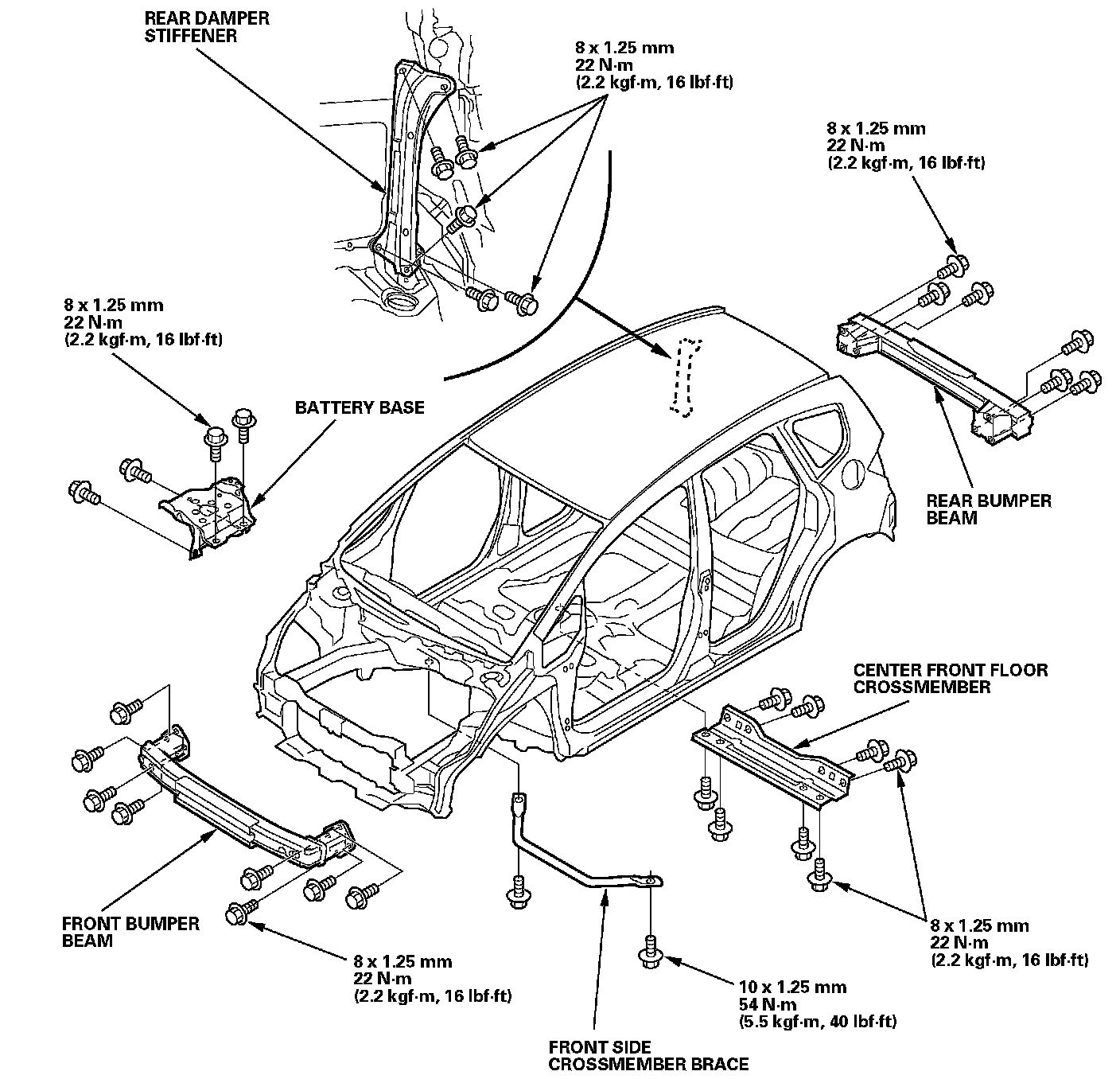 REAR DAMPER STIFFENER

8 x 1.25 mm
22 N·m
(2.2 kgf·m, 16 lbf·ft)

8 x 1.25 mm
22 N·m
(2.2 kgf·m, 16 lbf·ft)

8 x 1.25 mm
22 N·m
(2.2 kgf·m, 16 lbf·ft)

BATTERY BASE

REAR BUMPER BEAM

CENTER FRONT FLOOR CROSSMEMBER

FRONT BUMPER BEAM

8 x 1.25 mm
22 N·m
(2.2 kgf·m, 16 lbf·ft)

8 x 1.25 mm
22 N·m
(2.2 kgf·m, 16 lbf·ft)

10 x 1.25 mm
54 N·m
(5.5 kgf·m, 40 lbf·ft)

FRONT SIDE CROSSMEMBER BRACE