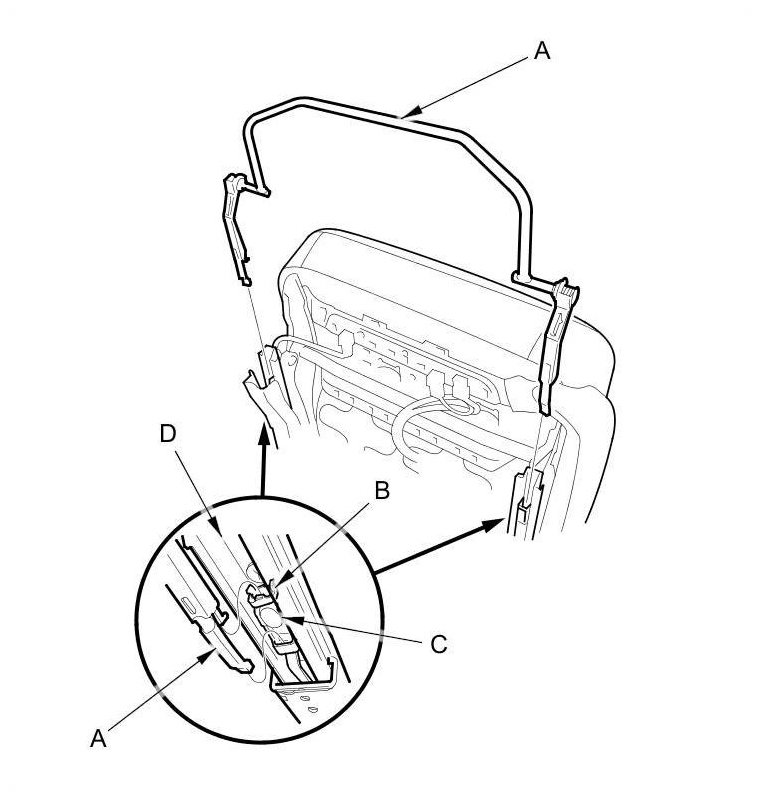 A
D
B
C
A