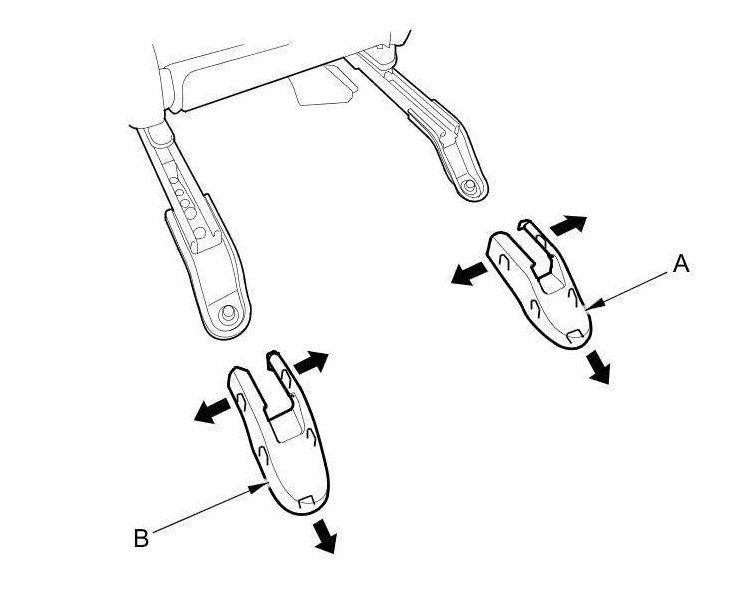 A

B