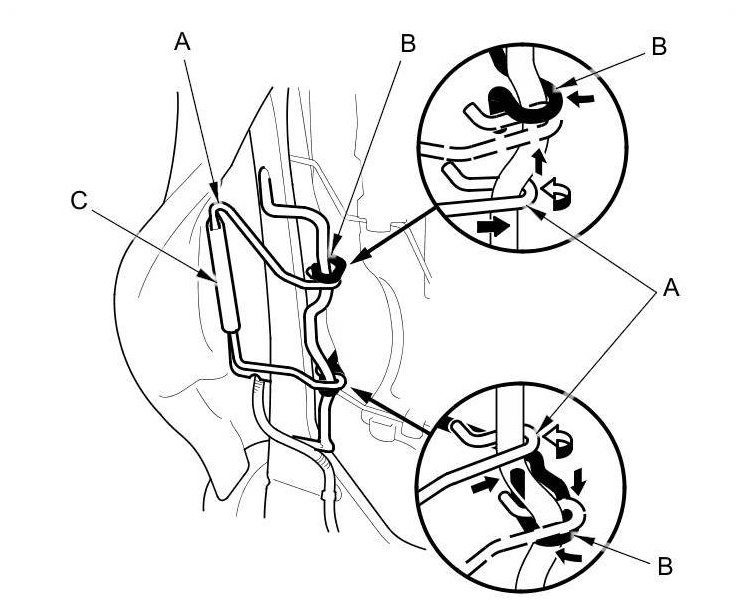 A
B
B
C
A
B