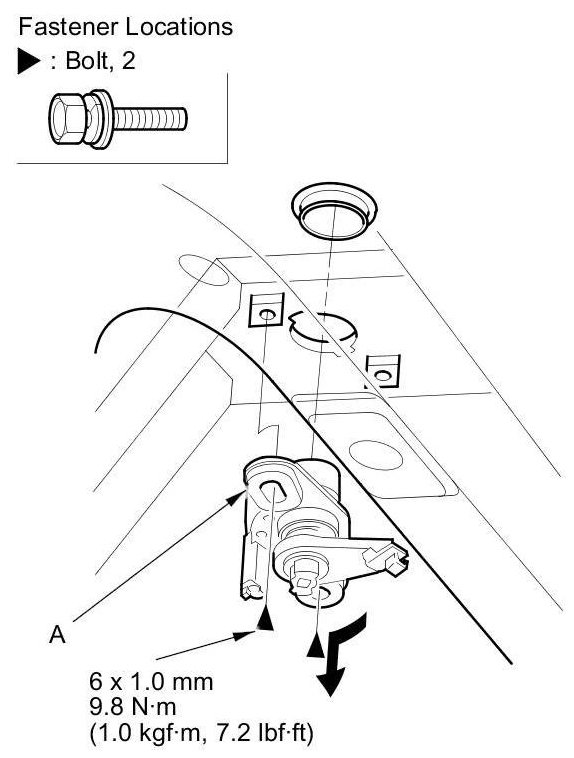 Fastener Locations
▶ : Bolt, 2

A

6 x 1.0 mm
9.8 N·m
(1.0 kgf·m, 7.2 lbf·ft)