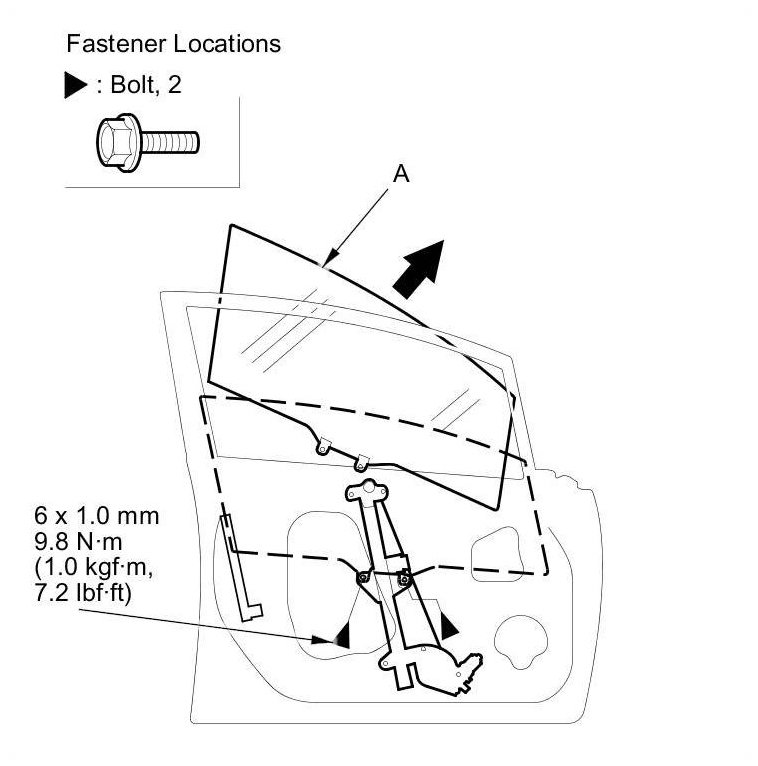 Fastener Locations

▶ : Bolt, 2

A

6 x 1.0 mm
9.8 N·m
(1.0 kgf·m,
7.2 lbf·ft)