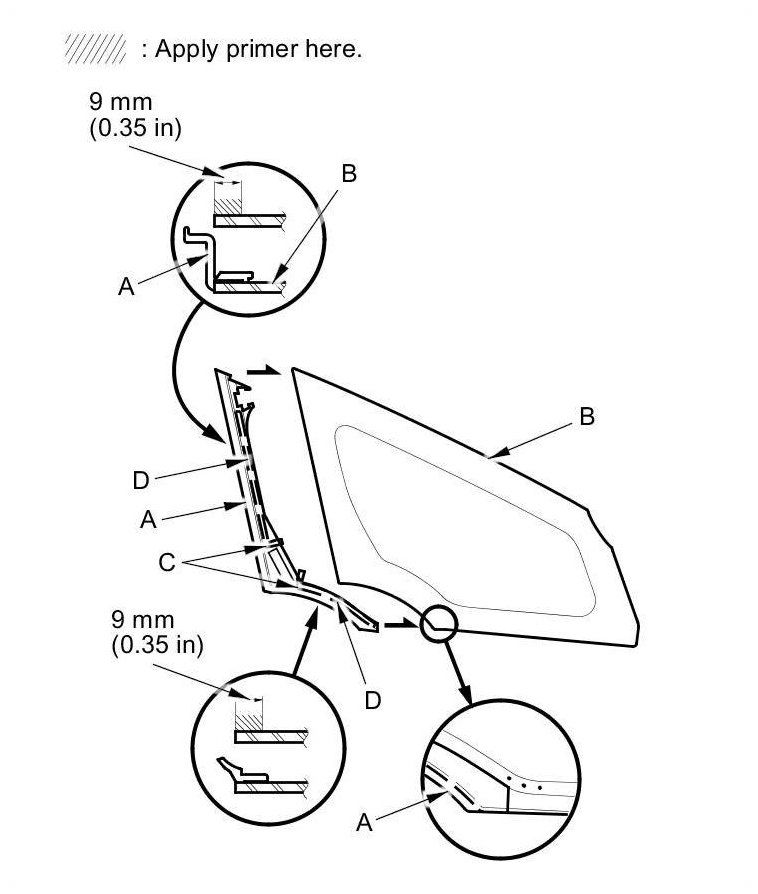 : Apply primer here.

9 mm
(0.35 in)

B

A

B

D

A

C

9 mm
(0.35 in)

D

A