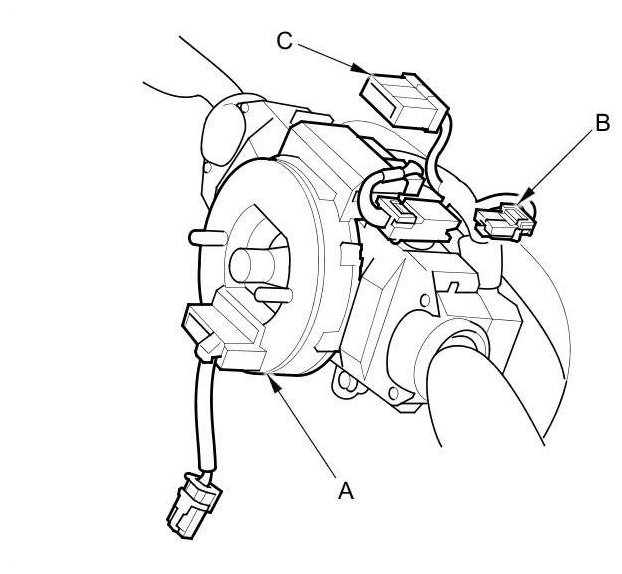 C
B
A