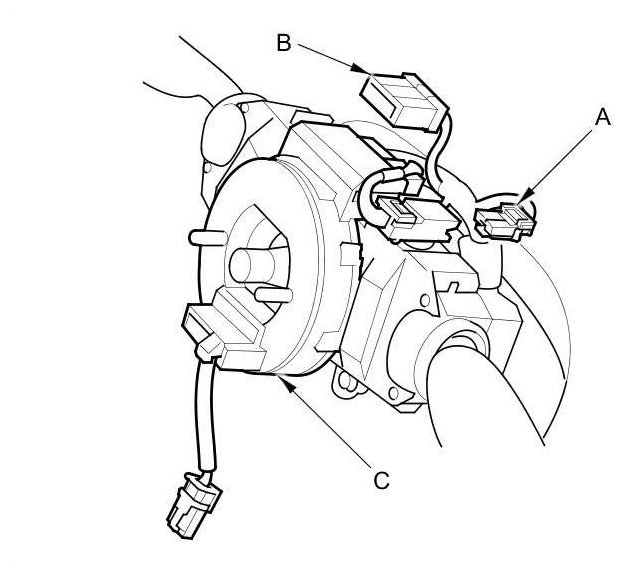 B
A
C