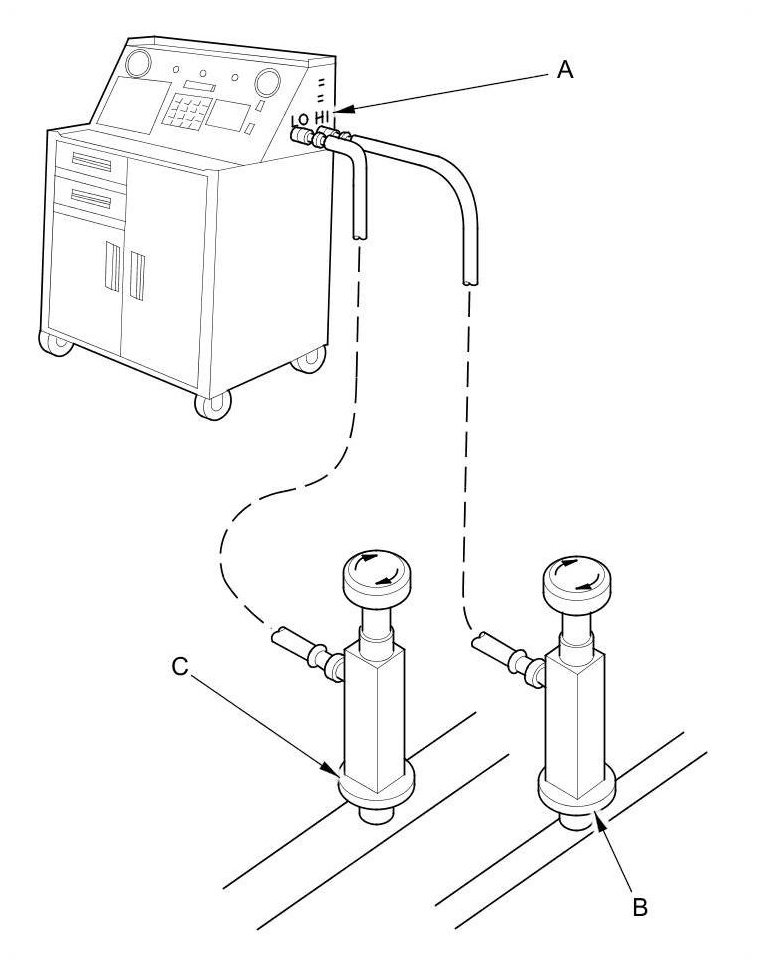 A
LO HI
C
B