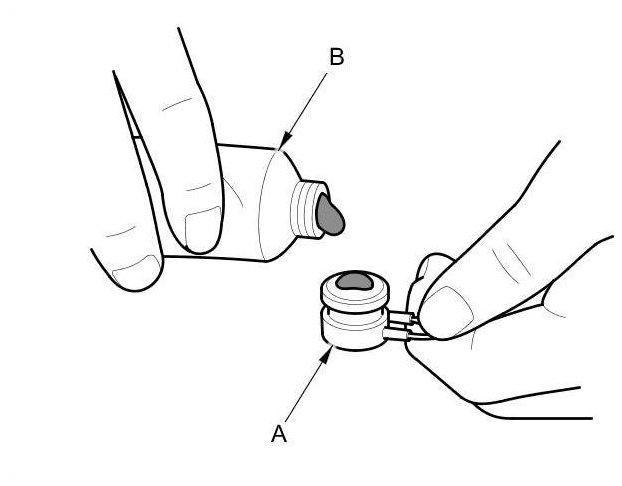 B

A