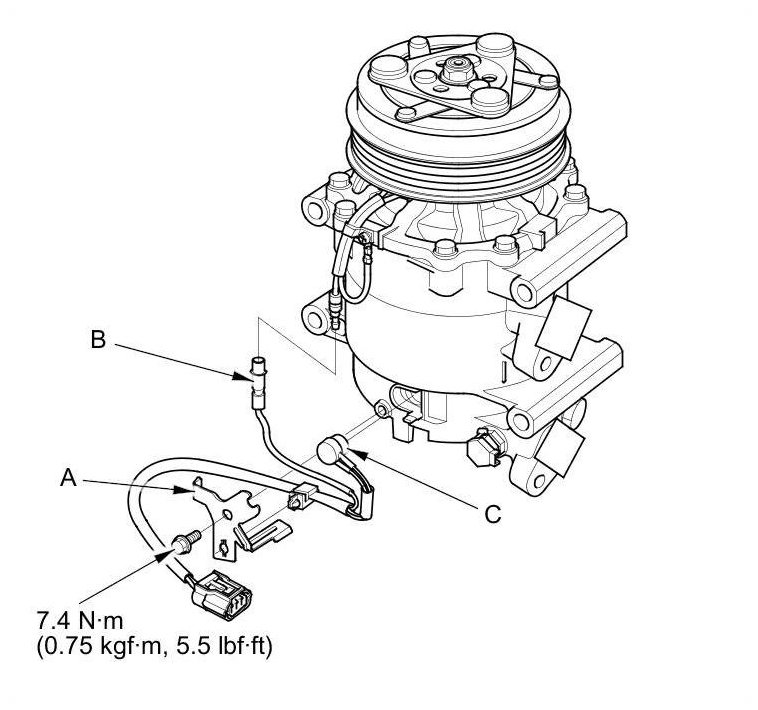 B

A

C

7.4 N·m
(0.75 kgf·m, 5.5 lbf·ft)