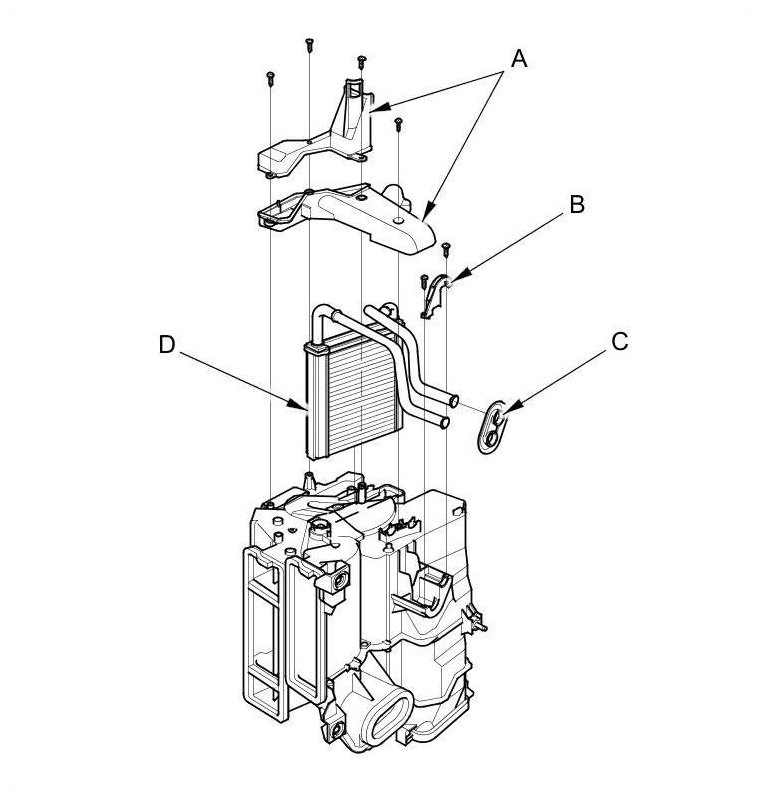 A
B
D
C