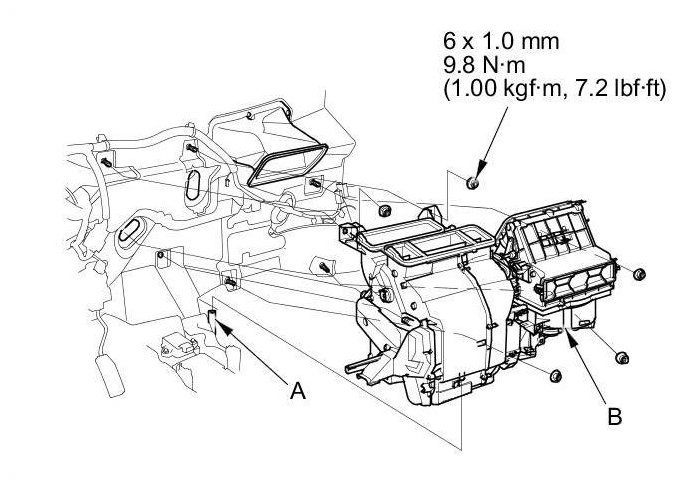 6 x 1.0 mm
9.8 N·m
(1.00 kgf·m, 7.2 lbf·ft)

A

B