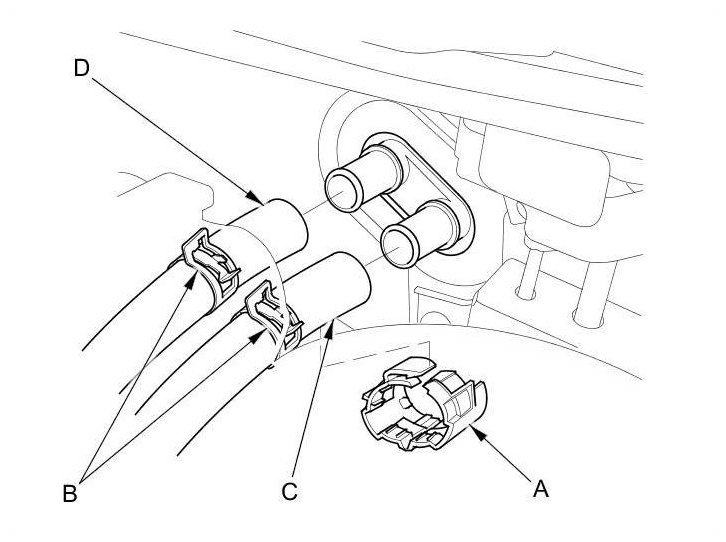 D
B
C
A