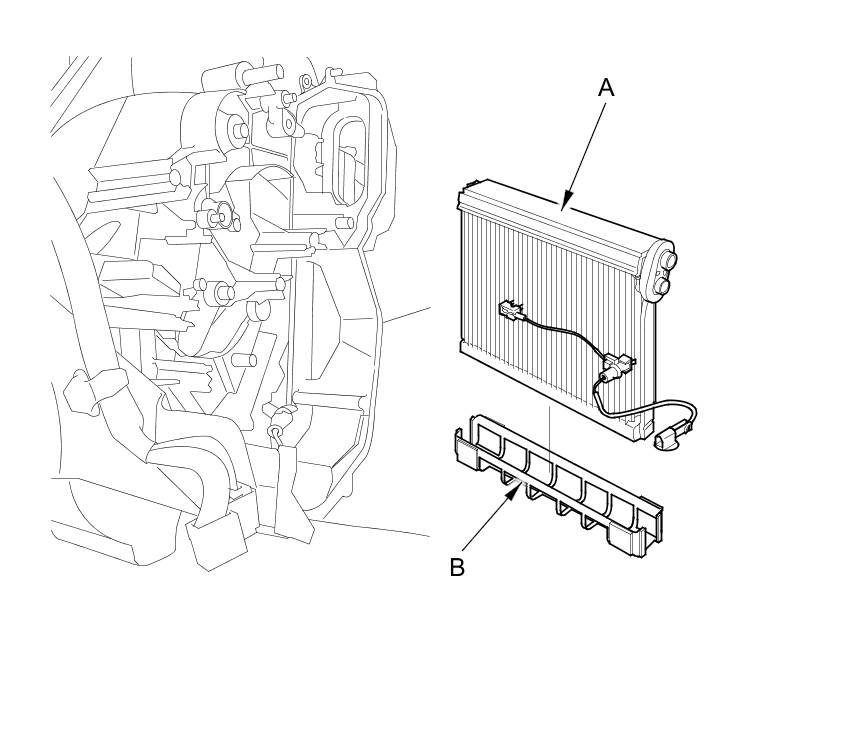 A

B