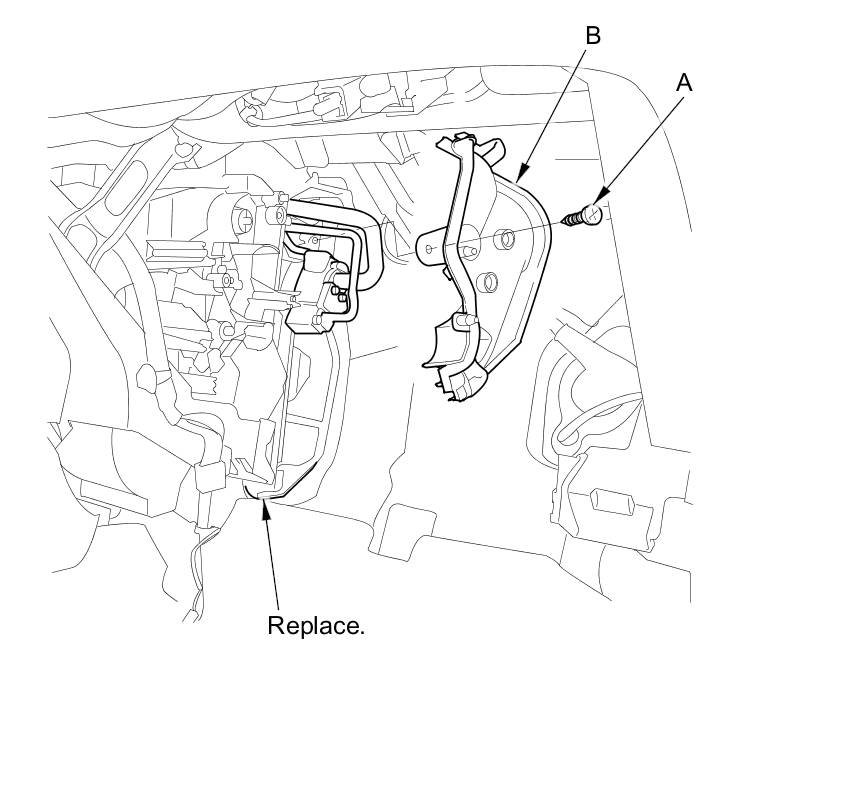 B
A
Replace.