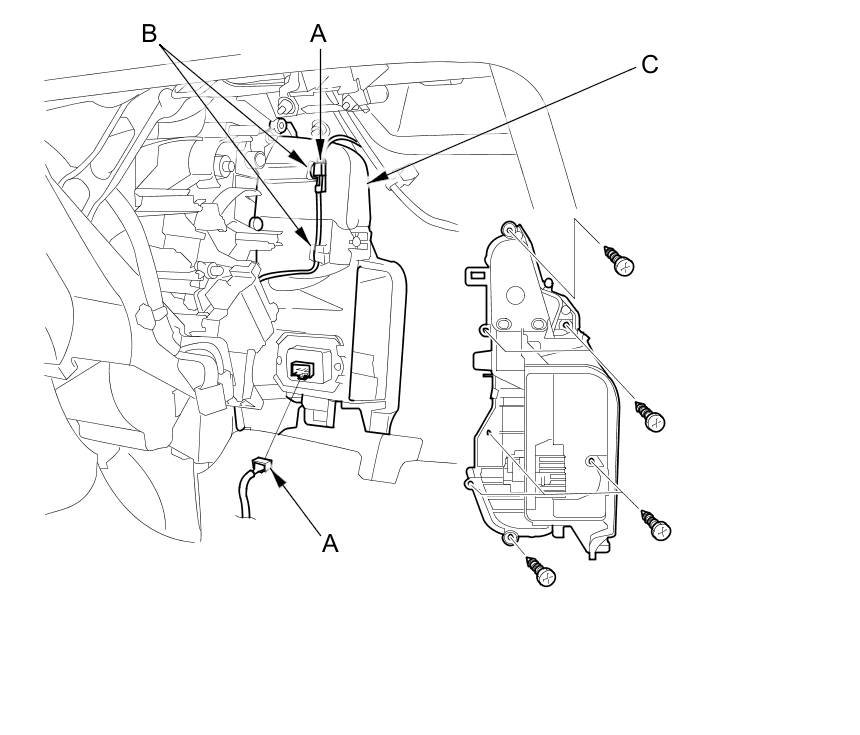 B
A
C
A